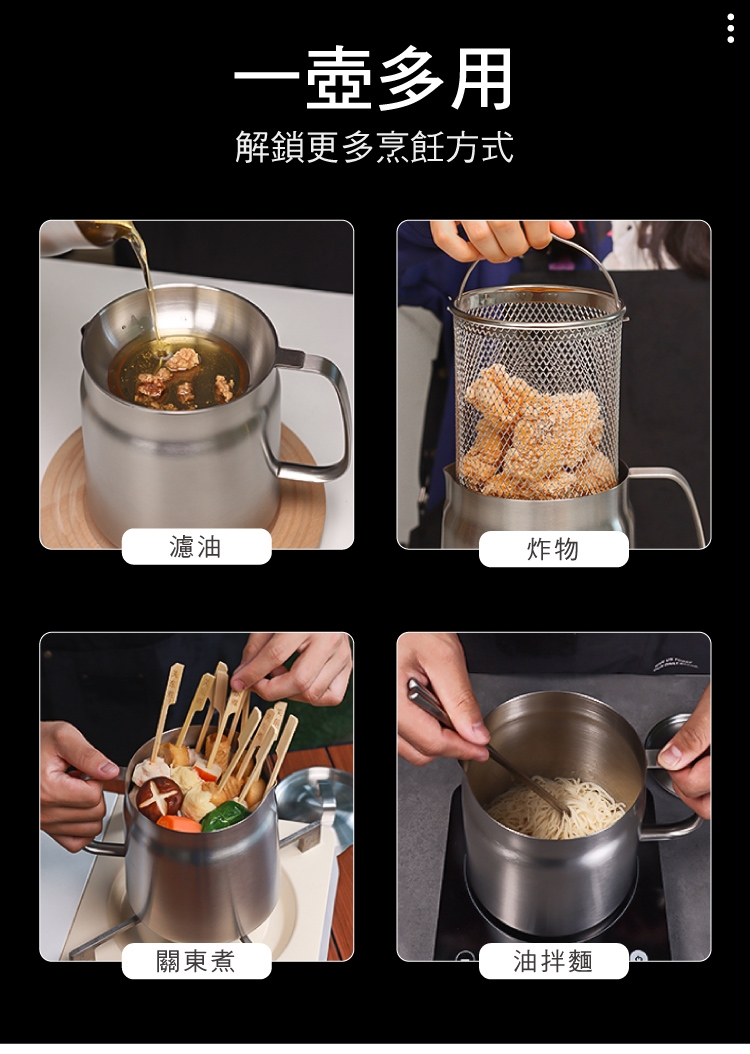 一壺多用

解鎖更多烹飪方式

濾油

炸物

關東煮

油拌麵