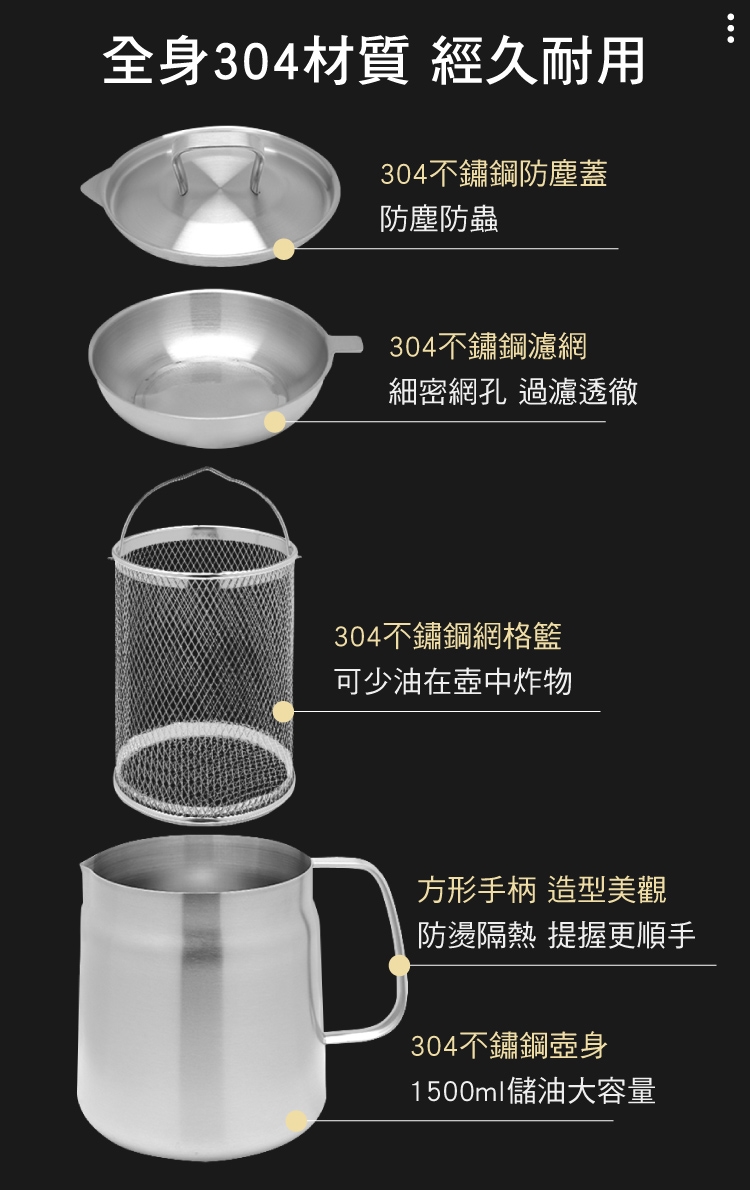 全身304材質 經久耐用

304不鏽鋼防塵蓋
防塵防蟲

304不鏽鋼濾網
細密網孔 過濾透徹

304不鏽鋼網格籃
可少油在壺中炸物

方形手柄 造型美觀
防燙隔熱 提握更順手

304不鏽鋼壺身
1500ml儲油大容量