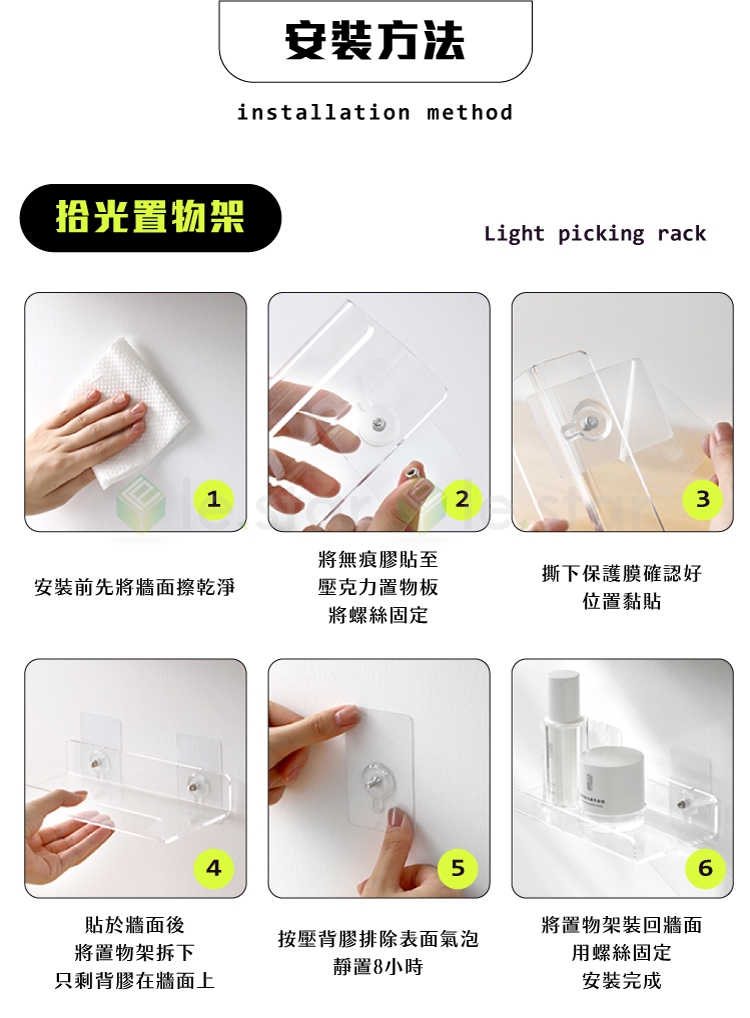 安裝方法

installation method

拾光置物架

Light picking rack

1

安裝前先將牆面擦乾淨

2

將無痕膠貼至
壓克力置物板
將螺絲固定

3

撕下保護膜確認好
位置黏貼

4

貼於牆面後
將置物架拆下
只剩背膠在牆面上

5

按壓背膠排除表面氣泡
靜置8小時

6

將置物架裝回牆面
用螺絲固定
安裝完成