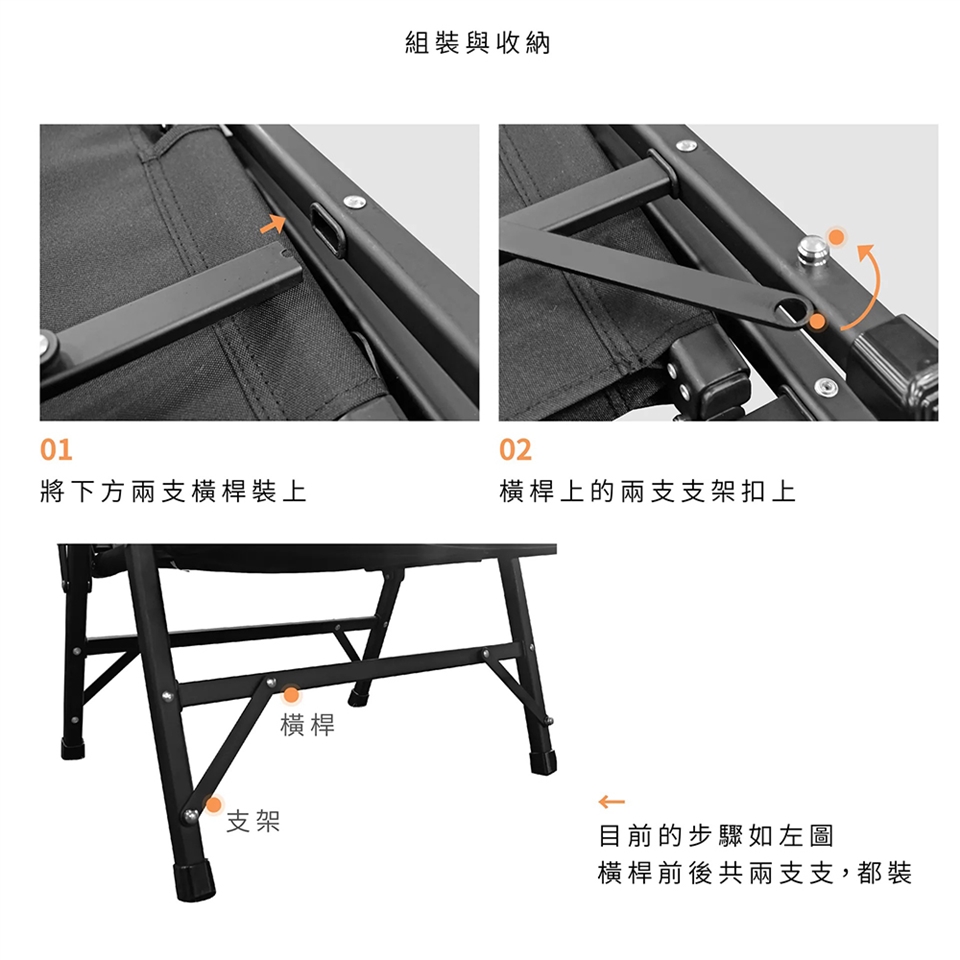 組裝與收納

01
將下方兩支橫桿裝上

02
橫桿上的兩支支架扣上

橫桿

支架

←
目前的步驟如左圖
橫桿前後共兩支支，都裝