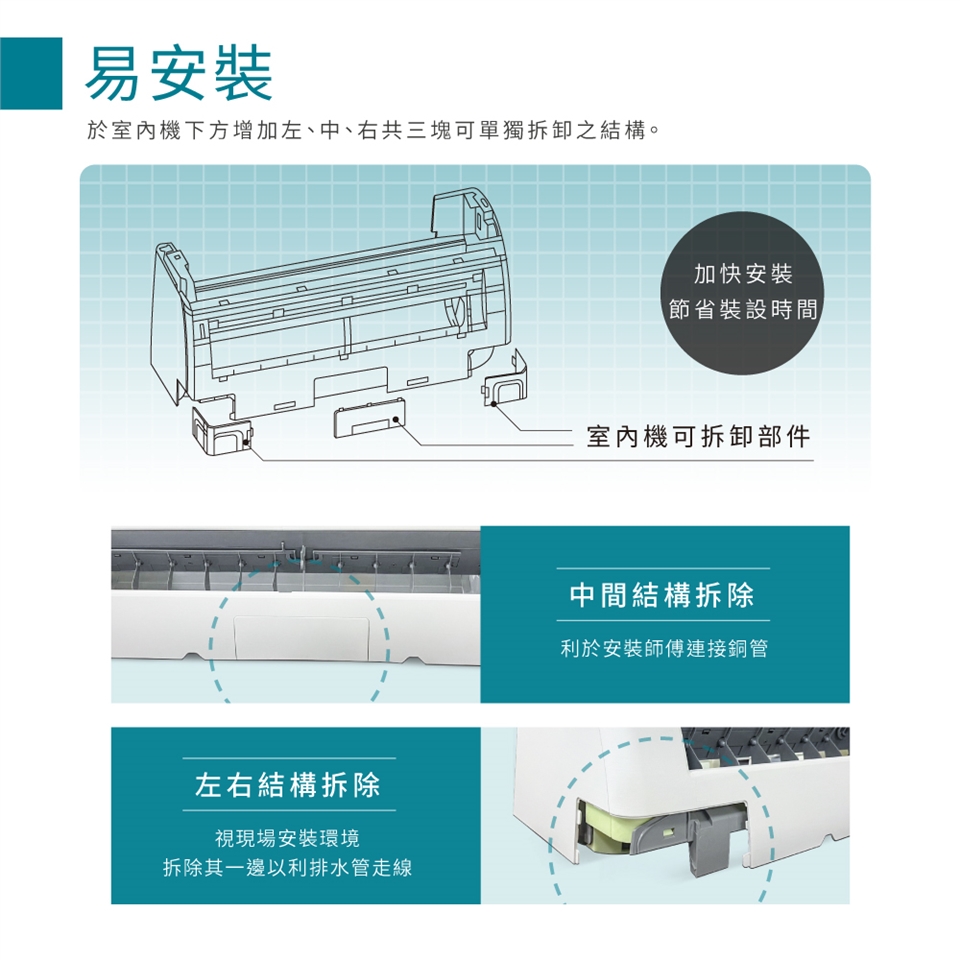 易安裝

於室內機下方增加左、中、右共三塊可單獨拆卸之結構。

加快安裝
節省裝設時間

室內機可拆卸部件

中間結構拆除

利於安裝師傅連接銅管

左右結構拆除

視現場安裝環境
拆除其一邊以利排水管走線