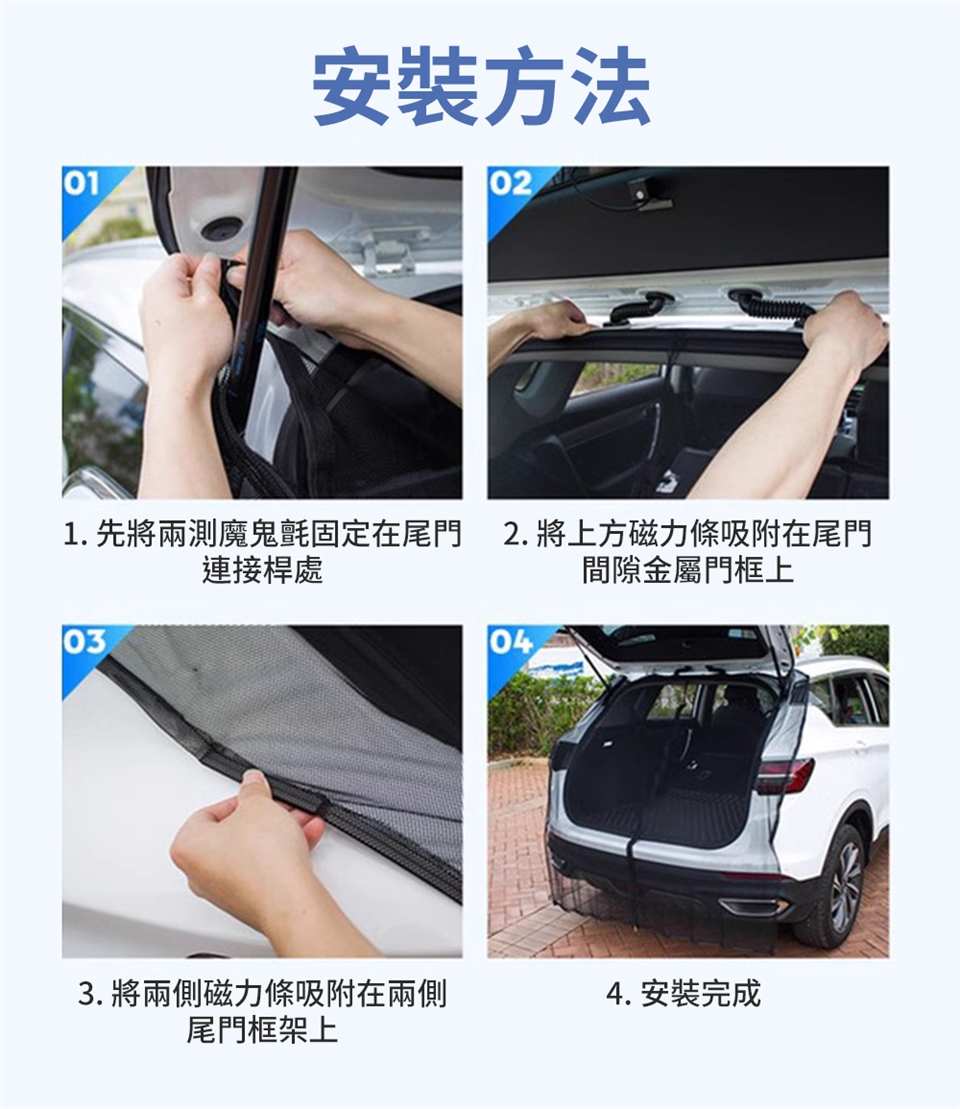 安裝方法

01

1. 先將兩測魔鬼氈固定在尾門連接桿處

02

2. 將上方磁力條吸附在尾門間隙金屬門框上

03

3. 將兩側磁力條吸附在兩側尾門框架上

04

4. 安裝完成