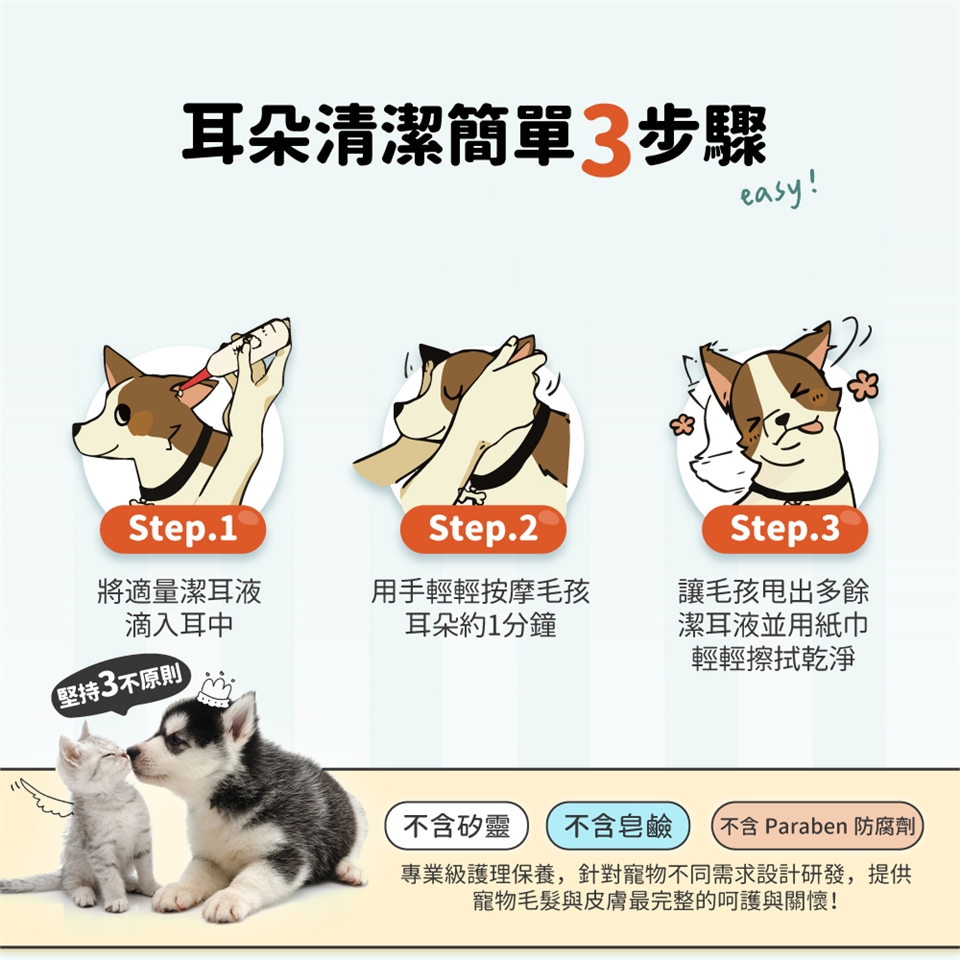 耳朵清潔簡單3步驟
easy!

Step.1
將適量潔耳液滴入耳中

Step.2
用手輕輕按摩毛孩耳朵約1分鐘

Step.3
讓毛孩甩出多餘潔耳液並用紙巾輕輕擦拭乾淨

堅持3不原則

不含矽靈
不含皂鹼
不含 Paraben 防腐劑

專業級護理保養，針對寵物不同需求設計研發，提供寵物毛髮與皮膚最完整的呵護與關懷！