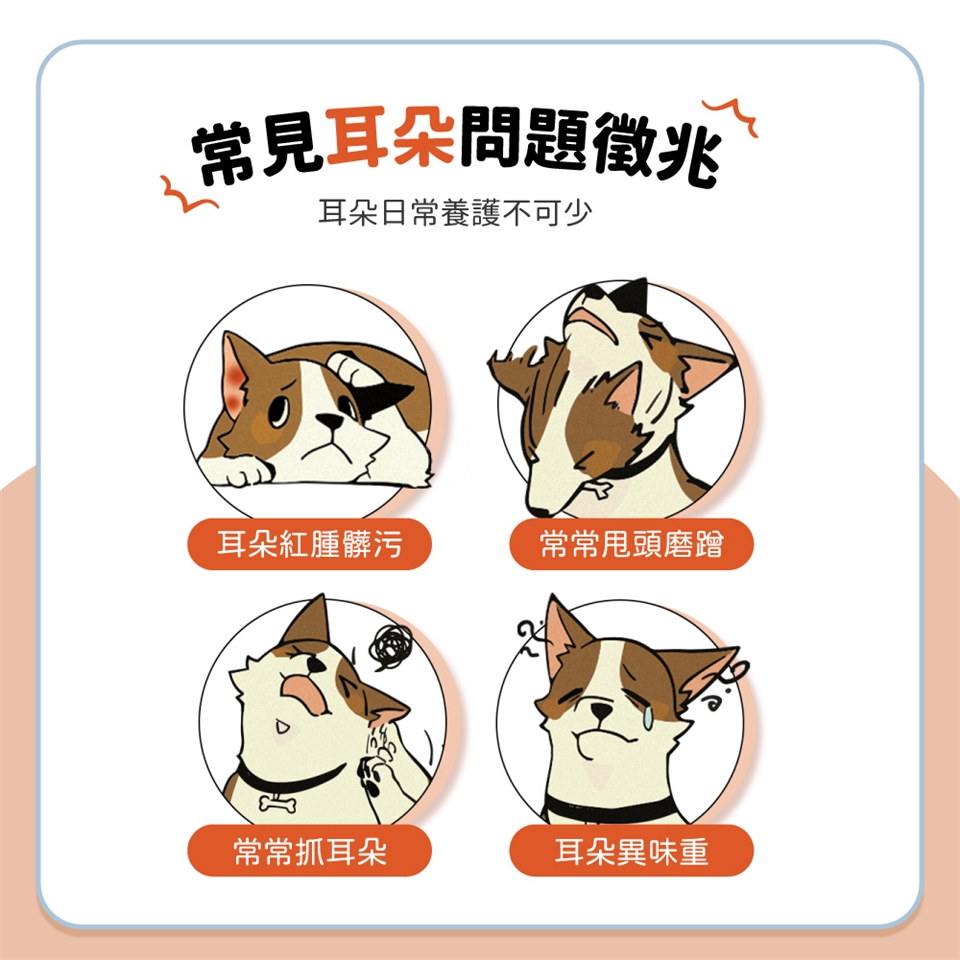 常見耳朵問題徵兆

耳朵日常養護不可少

耳朵紅腫髒污

常常甩頭磨蹭

常常抓耳朵

耳朵異味重