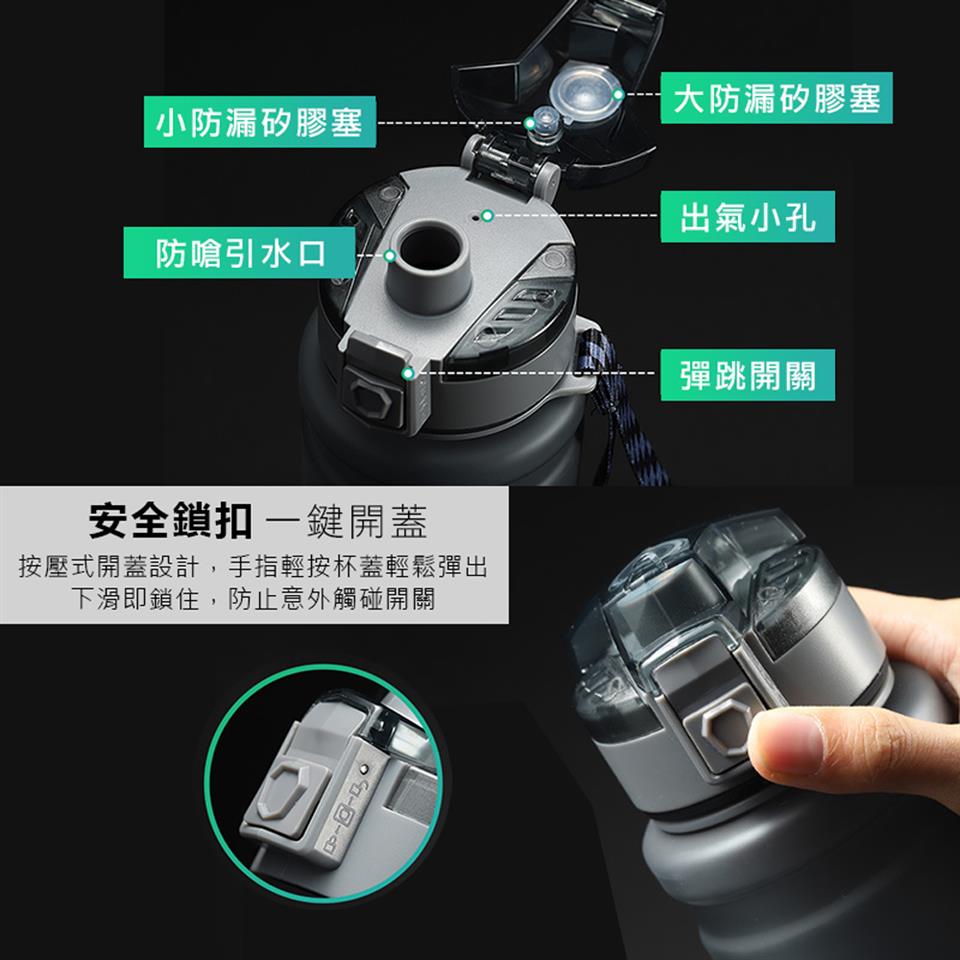 小防漏矽膠塞

大防漏矽膠塞

出氣小孔

防嗆引水口

彈跳開關

安全鎖扣 一鍵開蓋

按壓式開蓋設計，手指輕按杯蓋輕鬆彈出
下滑即鎖住，防止意外觸碰開關