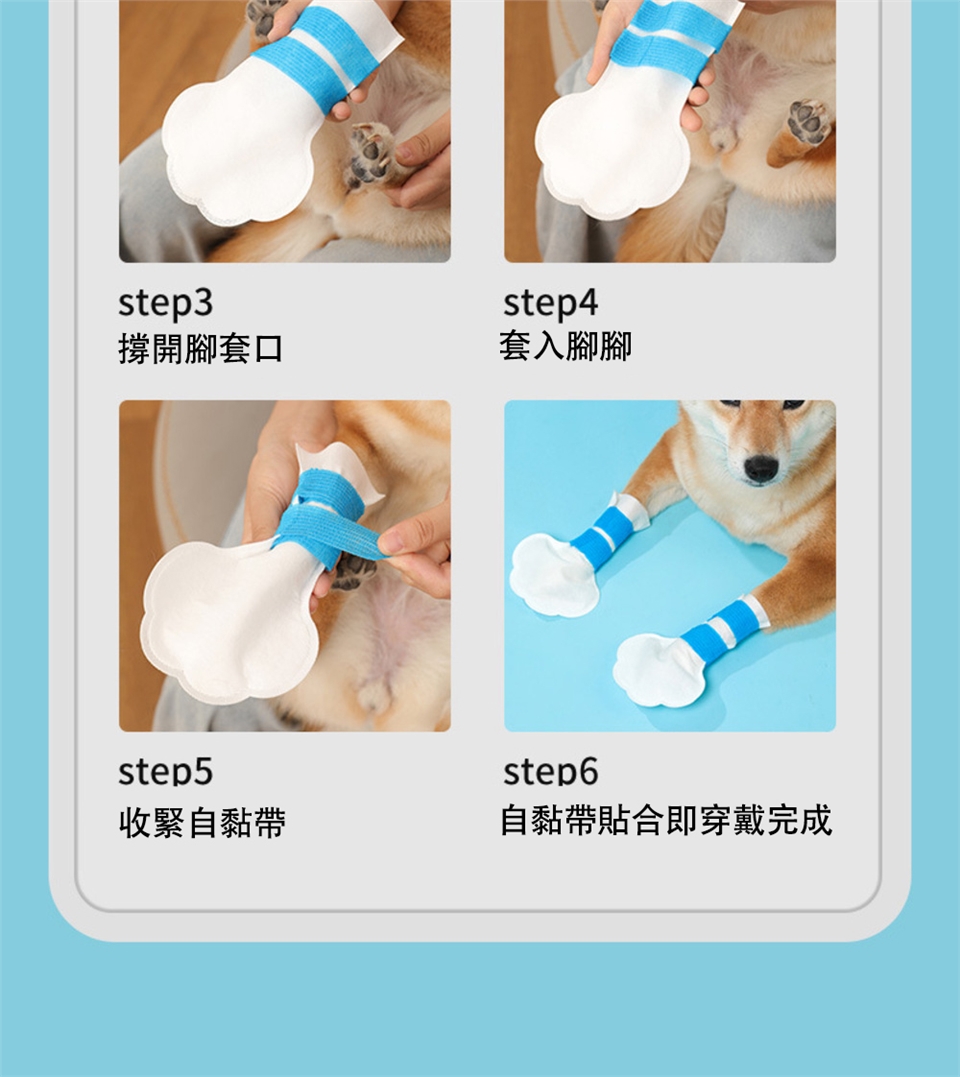 step3
撐開腳套口

step4
套入腳腳

step5
收緊自黏帶

step6
自黏帶貼合即穿戴完成