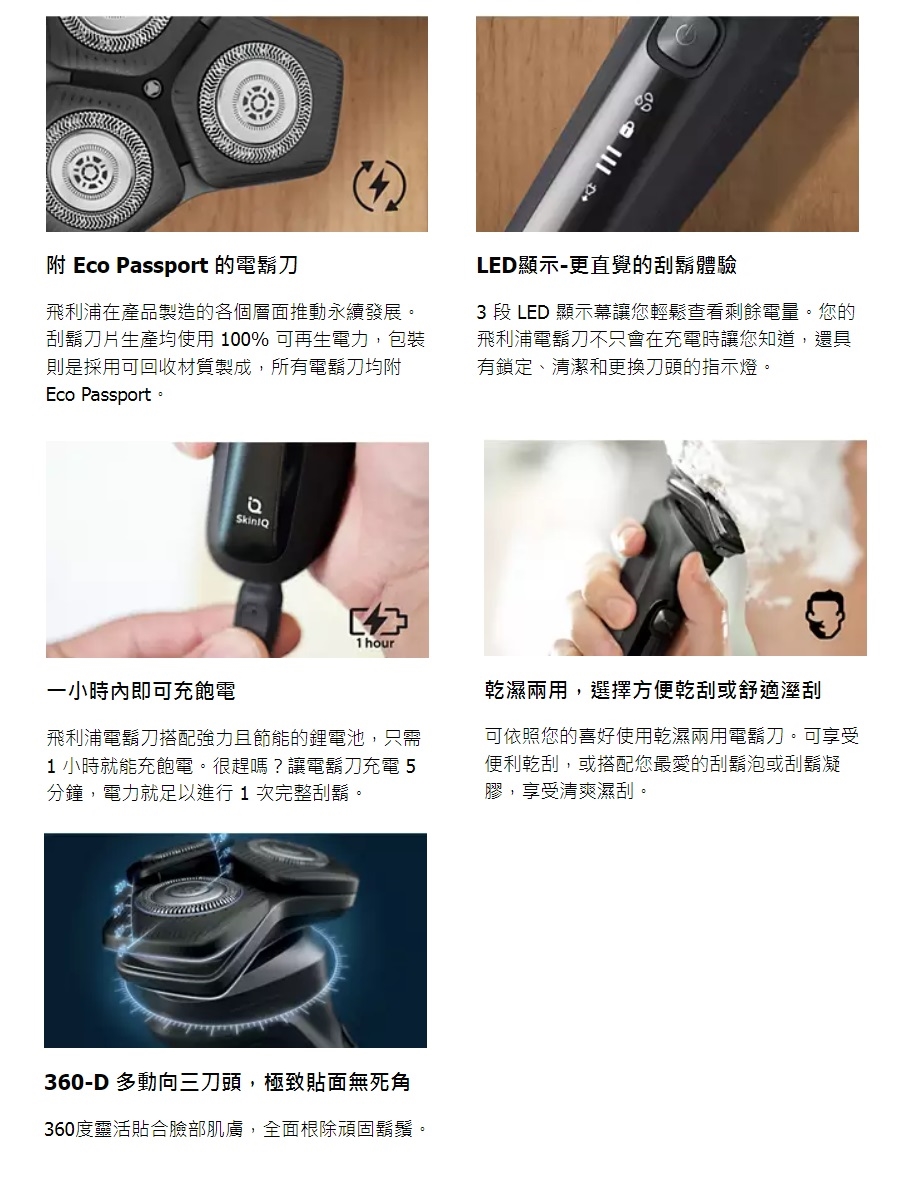 附 Eco Passport 的電鬍刀

飛利浦在產品製造的各個層面推動永續發展。刮鬍刀片生產均使用 100% 可再生電力，包裝則是採用可回收材質製成，所有電鬍刀均附 Eco Passport。

LED顯示-更直覺的刮鬍體驗

3 段 LED 顯示幕讓您輕鬆查看剩餘電量。您的飛利浦電鬍刀不只會在充電時讓您知道，還具有鎖定、清潔和更換刀頭的指示燈。

SkinIQ

1 hour

一小時內即可充飽電

飛利浦電鬍刀搭配強力且節能的鋰電池，只需 1 小時就能充飽電。很趕嗎？讓電鬍刀充電 5 分鐘，電力就足以進行 1 次完整刮鬍。

乾濕兩用，選擇方便乾刮或舒適溼刮

可依照您的喜好使用乾濕兩用電鬍刀。可享受便利乾刮，或搭配您最愛的刮鬍泡或刮鬍凝膠，享受清爽濕刮。

360-D 多動向三刀頭，極致貼面無死角

360度靈活貼合臉部肌膚，全面根除頑固鬍鬚。