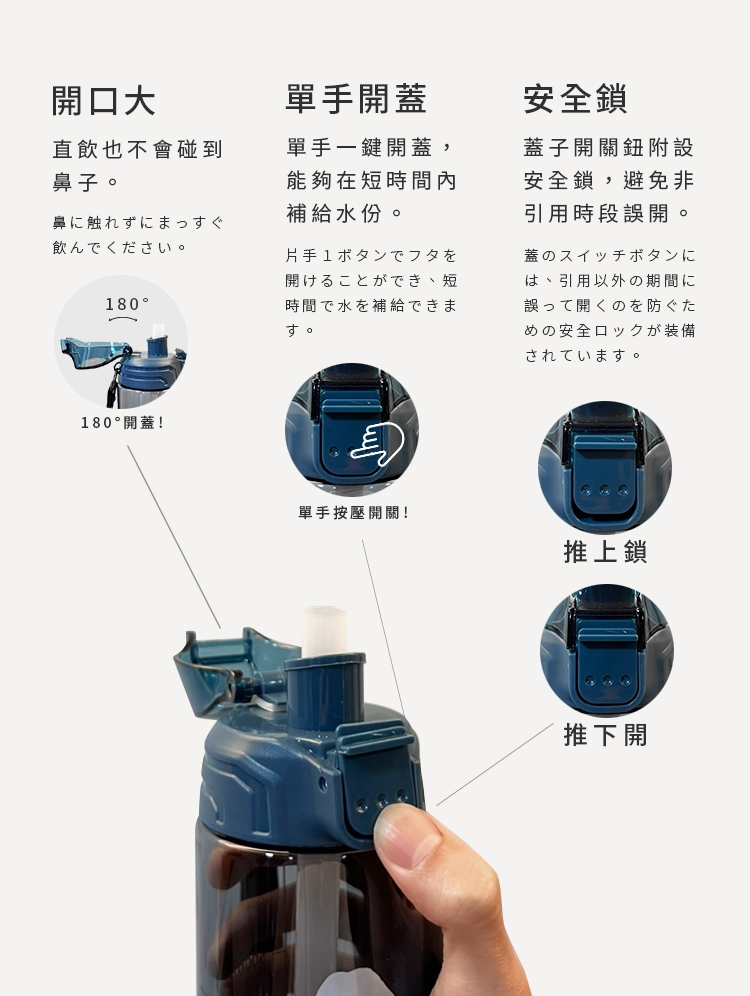 開口大

直飲也不會碰到鼻子。

鼻に触れずにまっすぐ飲んでください。

180°

180°開蓋!

單手開蓋

單手一鍵開蓋，能夠在短時間內補給水份。

片手１ボタンでフタを開けることができ、短時間で水を補給できます。

單手按壓開關!

安全鎖

蓋子開關鈕附設安全鎖，避免非引用時段誤開。

蓋のスイッチボタンには、引用以外の期間に誤って開くのを防ぐための安全ロックが装備されています。

推上鎖

推下開