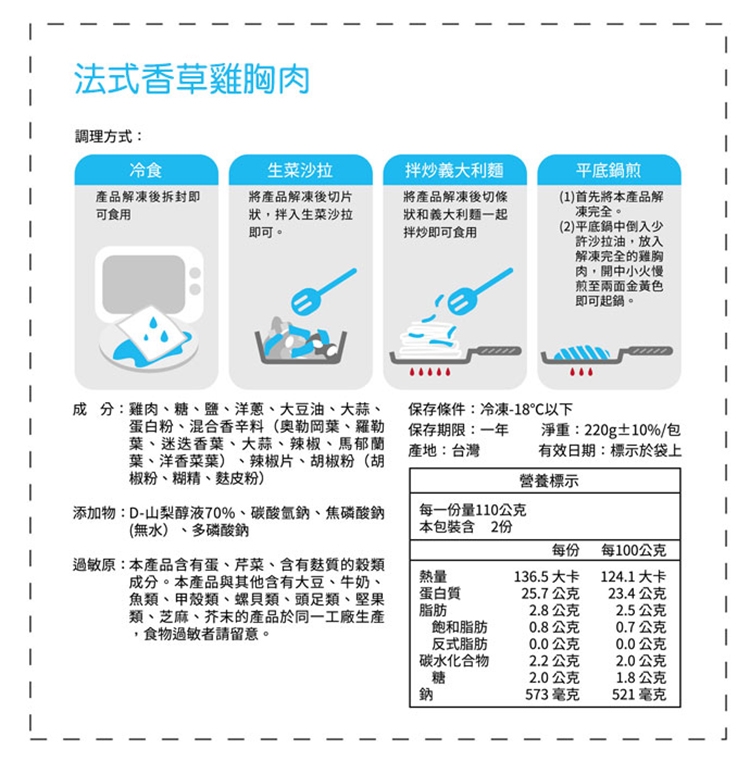 法式香草雞胸肉

調理方式：

冷食
產品解凍後拆封即可食用

生菜沙拉
將產品解凍後切片狀，拌入生菜沙拉即可。

拌炒義大利麵
將產品解凍後切條狀和義大利麵一起拌炒即可食用

平底鍋煎
(1)首先將本產品解凍完全。
(2)平底鍋中倒入少許沙拉油，放入解凍完全的雞胸肉，開中小火慢煎至兩面金黃色即可起鍋。

成　分：雞肉、糖、鹽、洋蔥、大豆油、大蒜、蛋白粉、混合香辛料（奧勒岡葉、羅勒葉、迷迭香葉、大蒜、辣椒、馬郁蘭葉、洋香菜葉）、辣椒片、胡椒粉（胡椒粉、糊精、麩皮粉）

添加物：D-山梨醇液70%、碳酸氫鈉、焦磷酸鈉(無水)、多磷酸鈉

過敏原：本產品含有蛋、芹菜、含有麩質的穀類成分。本產品與其他含有大豆、牛奶、魚類、甲殼類、螺貝類、頭足類、堅果類、芝麻、芥末的產品於同一工廠生產，食物過敏者請留意。

保存條件：冷凍-18°C以下
保存期限：一年　淨重：220g±10%/包
產地：台灣　有效日期：標示於袋上

營養標示
每一份量110公克
本包裝含　2份

| | 每份 | 每100公克 |
|---|---|---|
| 熱量 | 136.5 大卡 | 124.1 大卡 |
| 蛋白質 | 25.7 公克 | 23.4 公克 |
| 脂肪 | 2.8 公克 | 2.5 公克 |
| 飽和脂肪 | 0.8 公克 | 0.7 公克 |
| 反式脂肪 | 0.0 公克 | 0.0 公克 |
| 碳水化合物 | 2.2 公克 | 2.0 公克 |
| 糖 | 2.0 公克 | 1.8 公克 |
| 鈉 | 573 毫克 | 521 毫克 |