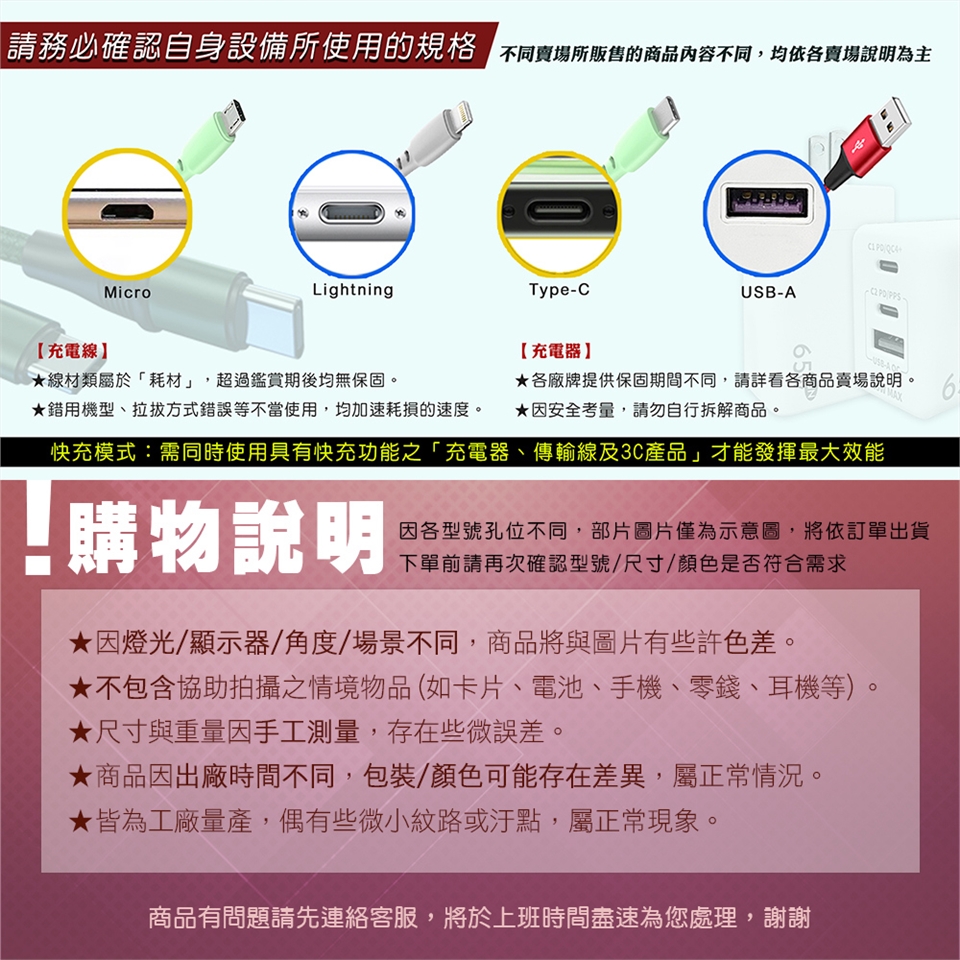 請務必確認自身設備所使用的規格

不同賣場所販售的商品內容不同，均依各賣場說明為主

Micro

Lightning

Type-C

USB-A

【充電線】

★線材類屬於「耗材」，超過鑑賞期後均無保固。

★錯用機型、拉拔方式錯誤等不當使用，均加速耗損的速度。

【充電器】

★各廠牌提供保固期間不同，請詳看各商品賣場說明。

★因安全考量，請勿自行拆解商品。

快充模式：需同時使用具有快充功能之「充電器、傳輸線及3C產品」才能發揮最大效能

!購物說明

因各型號孔位不同，部片圖片僅為示意圖，將依訂單出貨
下單前請再次確認型號/尺寸/顏色是否符合需求

★因燈光/顯示器/角度/場景不同，商品將與圖片有些許色差。

★不包含協助拍攝之情境物品(如卡片、電池、手機、零錢、耳機等)。

★尺寸與重量因手工測量，存在些微誤差。

★商品因出廠時間不同，包裝/顏色可能存在差異，屬正常情況。

★皆為工廠量產，偶有些微小紋路或汙點，屬正常現象。

商品有問題請先連絡客服，將於上班時間盡速為您處理，謝謝