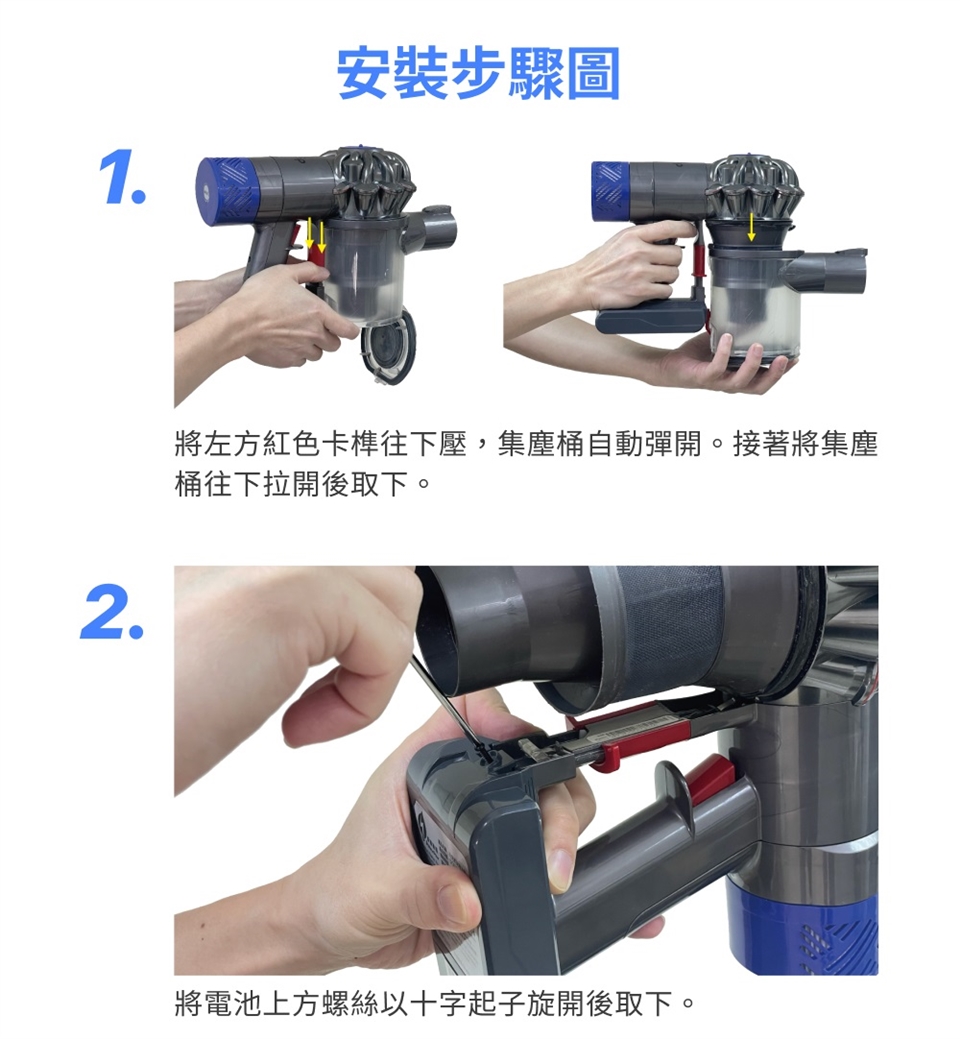 安裝步驟圖

1.

將左方紅色卡榫往下壓，集塵桶自動彈開。接著將集塵桶往下拉開後取下。

2.

將電池上方螺絲以十字起子旋開後取下。