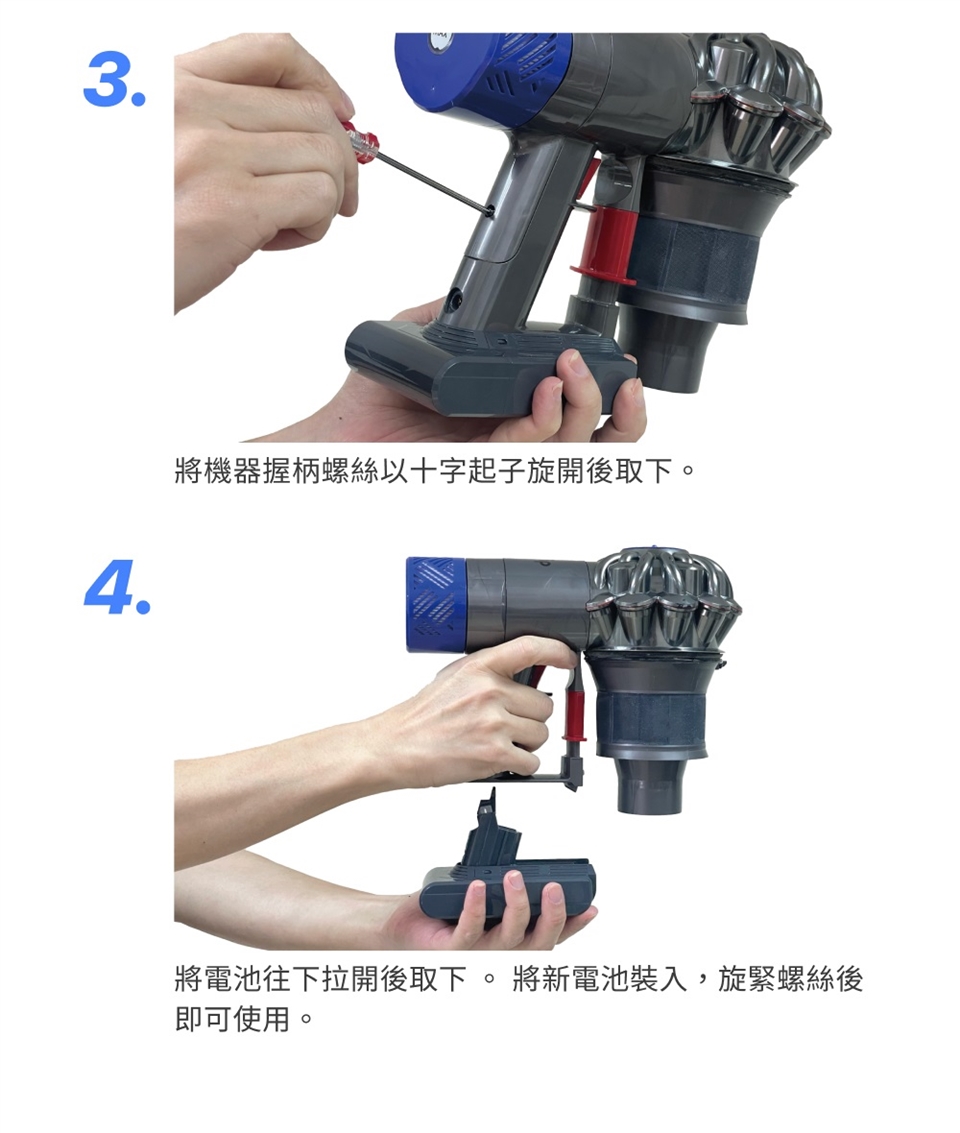 3.

將機器握柄螺絲以十字起子旋開後取下。

4.

將電池往下拉開後取下 。 將新電池裝入，旋緊螺絲後即可使用。