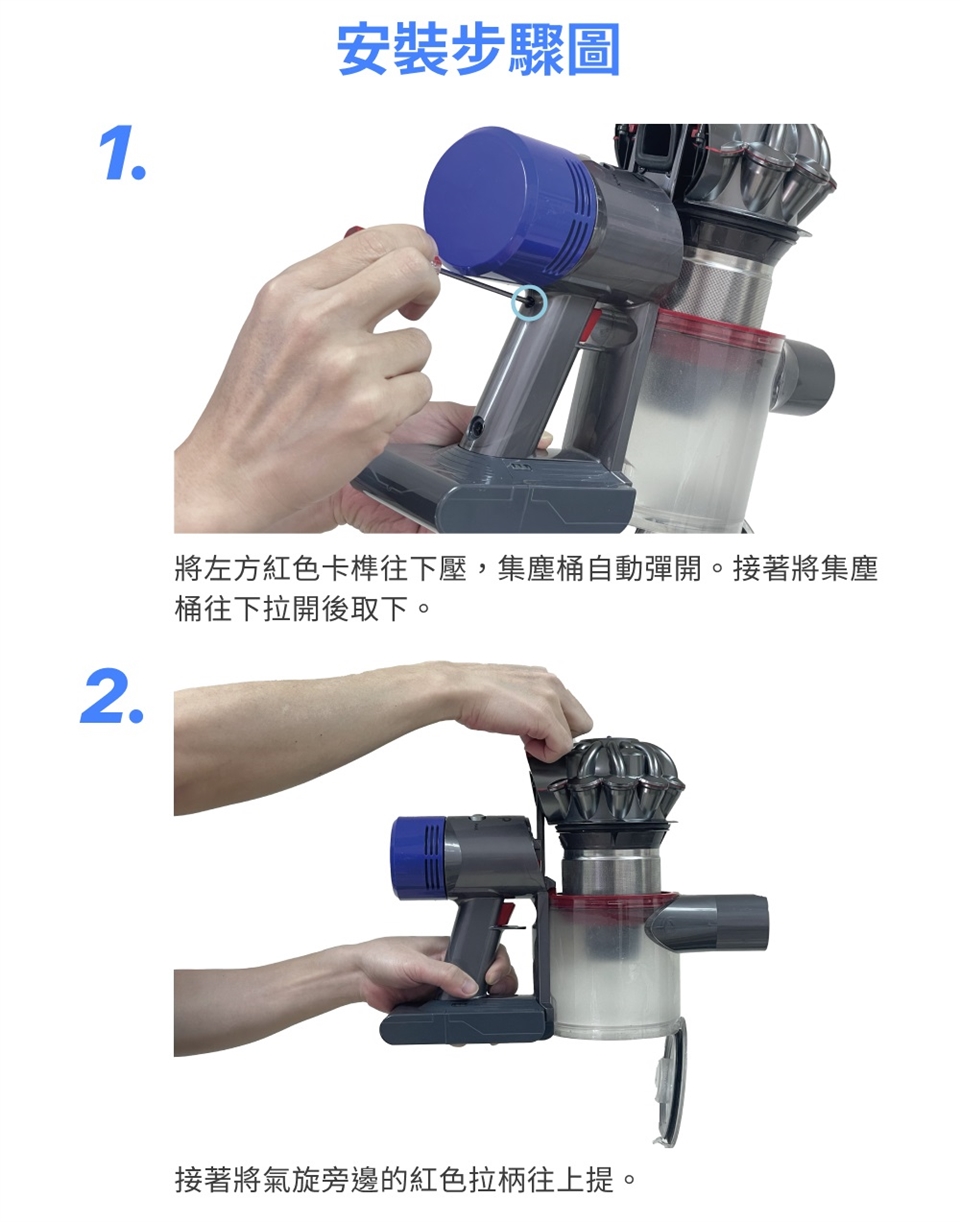 安裝步驟圖

1.

將左方紅色卡榫往下壓，集塵桶自動彈開。接著將集塵桶往下拉開後取下。

2.

接著將氣旋旁邊的紅色拉柄往上提。