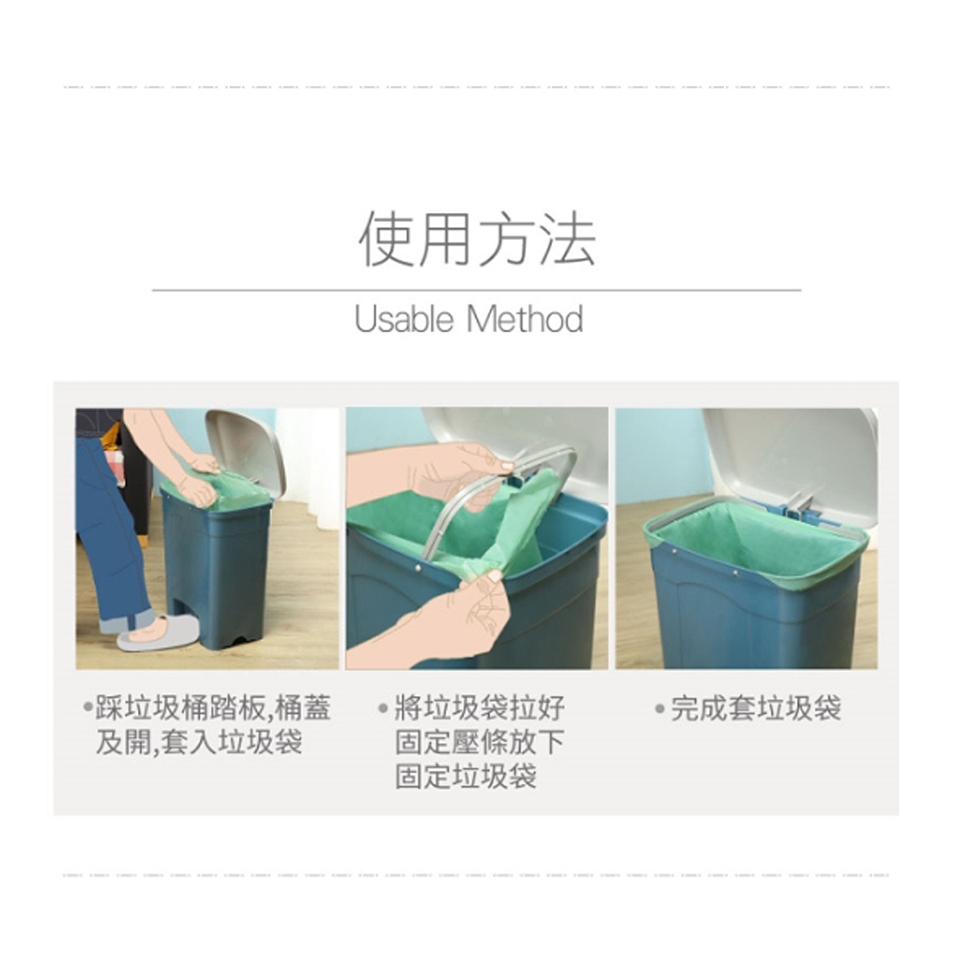 使用方法

Usable Method

•踩垃圾桶踏板,桶蓋及開,套入垃圾袋

•將垃圾袋拉好固定壓條放下固定垃圾袋

•完成套垃圾袋