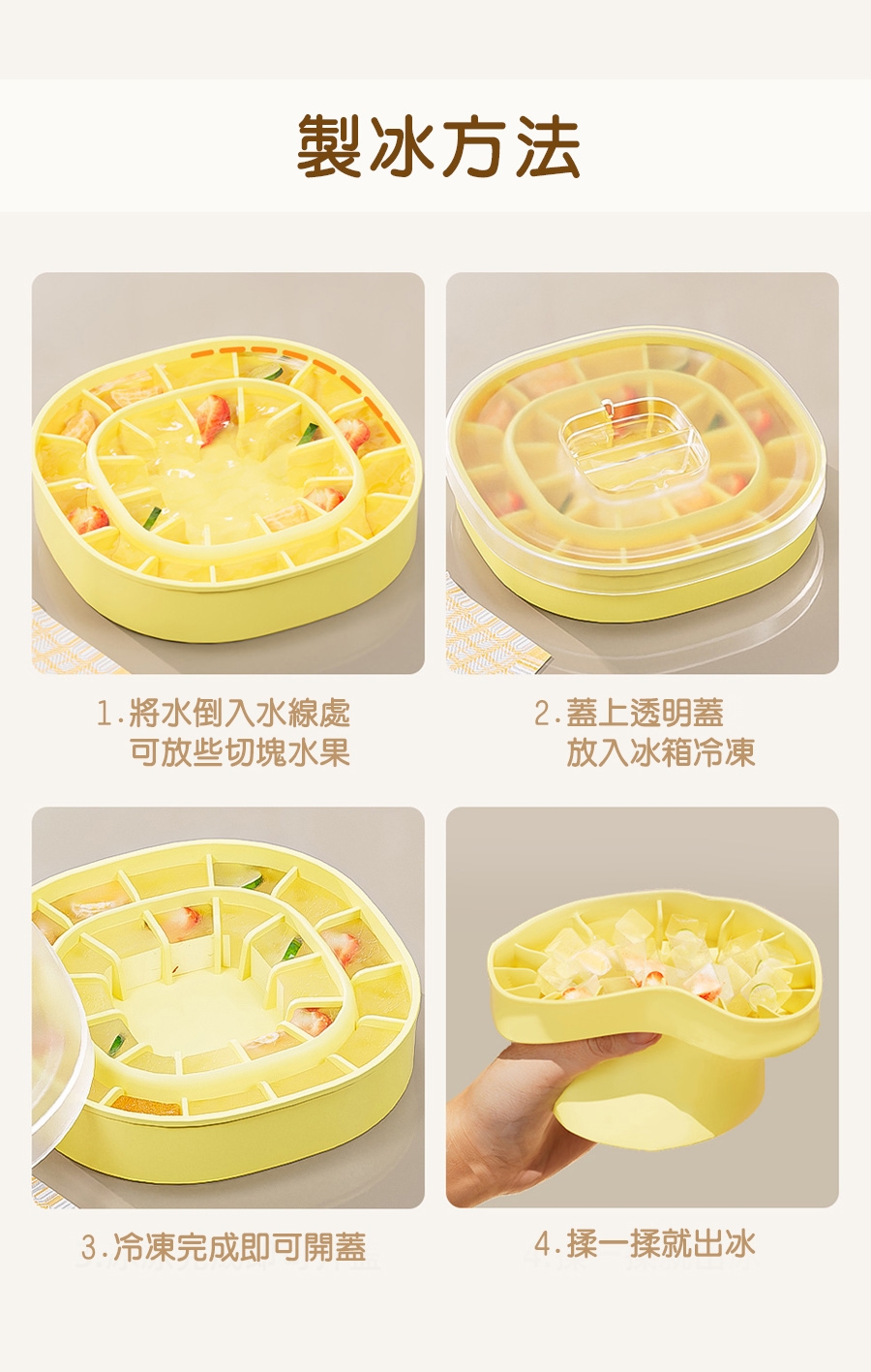 製冰方法

1.將水倒入水線處
可放些切塊水果

2.蓋上透明蓋
放入冰箱冷凍

3.冷凍完成即可開蓋

4.揉一揉就出冰