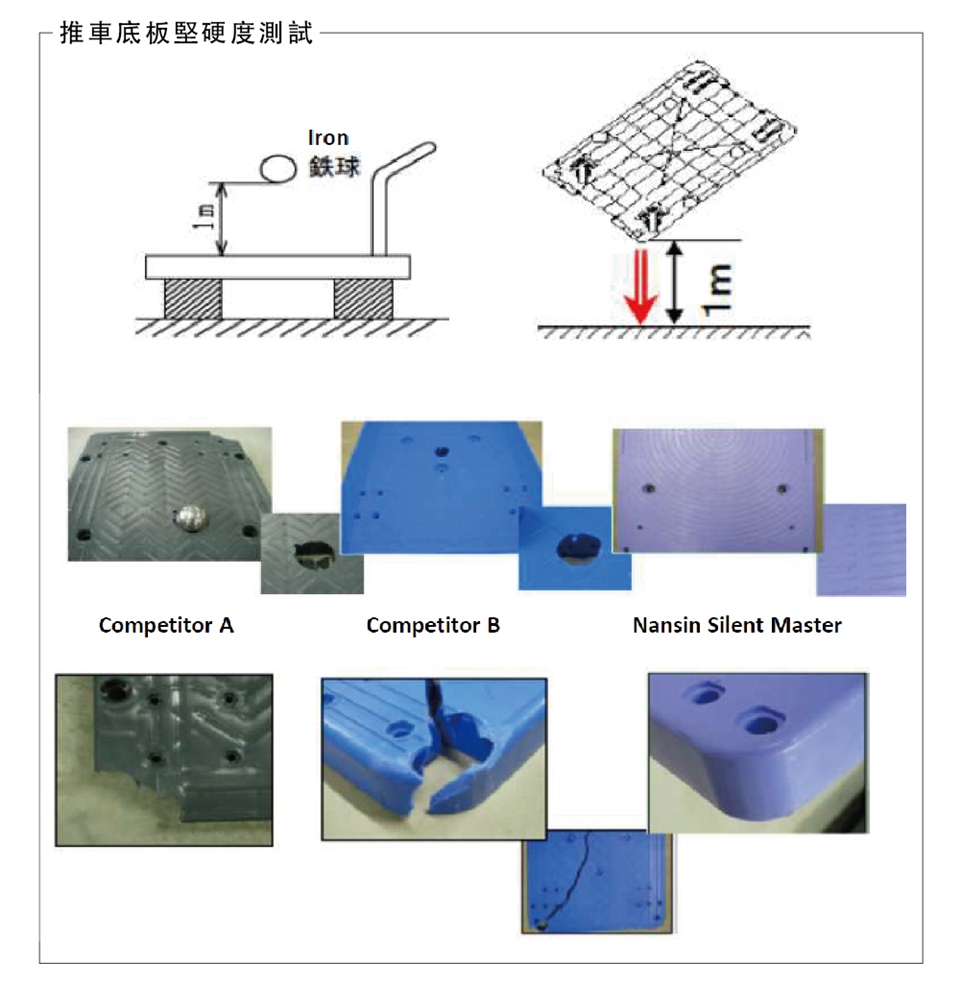 推車底板堅硬度測試

Iron
鉄球

1m

1m

Competitor A

Competitor B

Nansin Silent Master