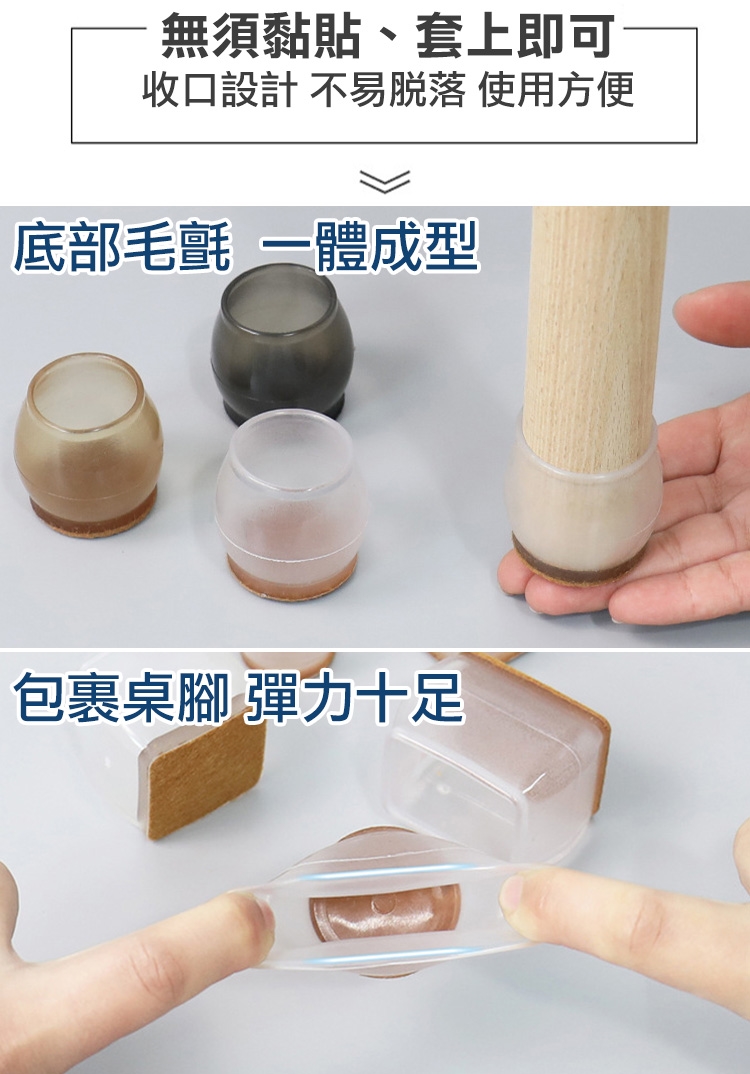 無須黏貼、套上即可
收口設計 不易脫落 使用方便

底部毛氈 一體成型

包裹桌腳 彈力十足