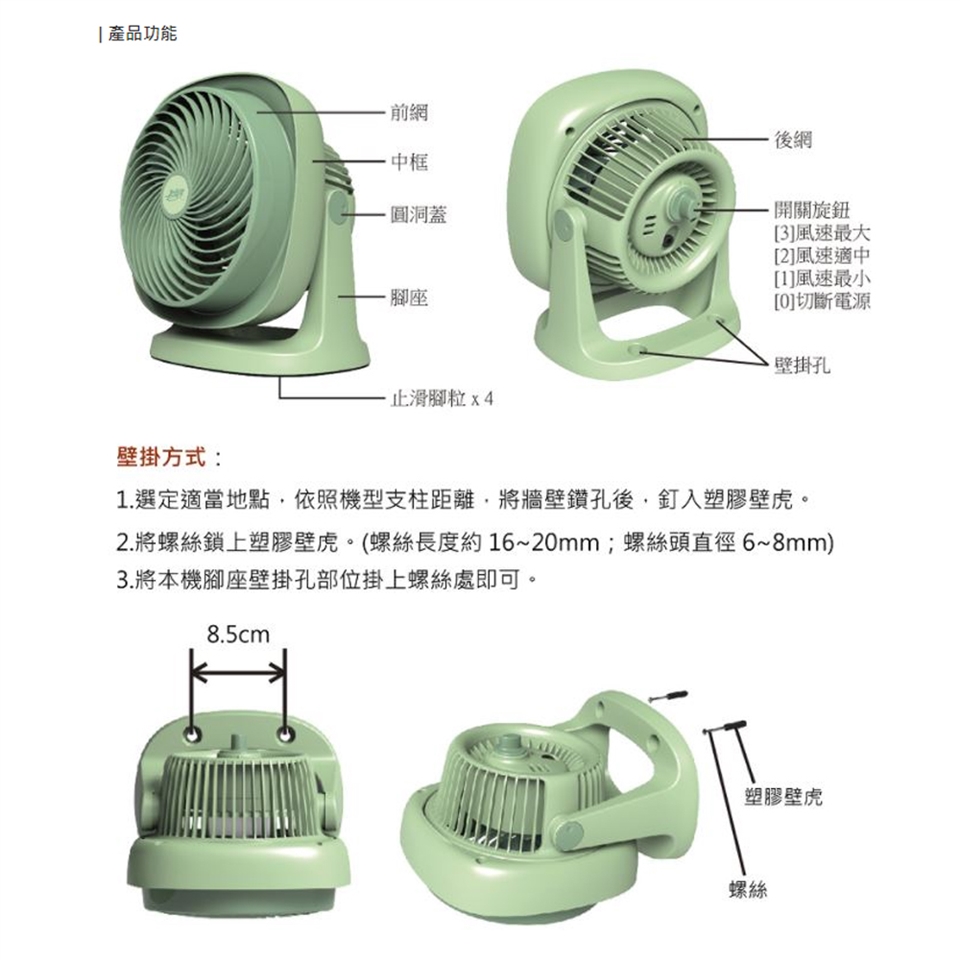 | 產品功能

前網
中框
圓洞蓋
腳座
止滑腳粒 x 4

後網
開關旋鈕
[3]風速最大
[2]風速適中
[1]風速最小
[0]切斷電源
壁掛孔

壁掛方式：

1.選定適當地點，依照機型支柱距離，將牆壁鑽孔後，釘入塑膠壁虎。

2.將螺絲鎖上塑膠壁虎。(螺絲長度約 16~20mm；螺絲頭直徑 6~8mm)

3.將本機腳座壁掛孔部位掛上螺絲處即可。

8.5cm

塑膠壁虎

螺絲