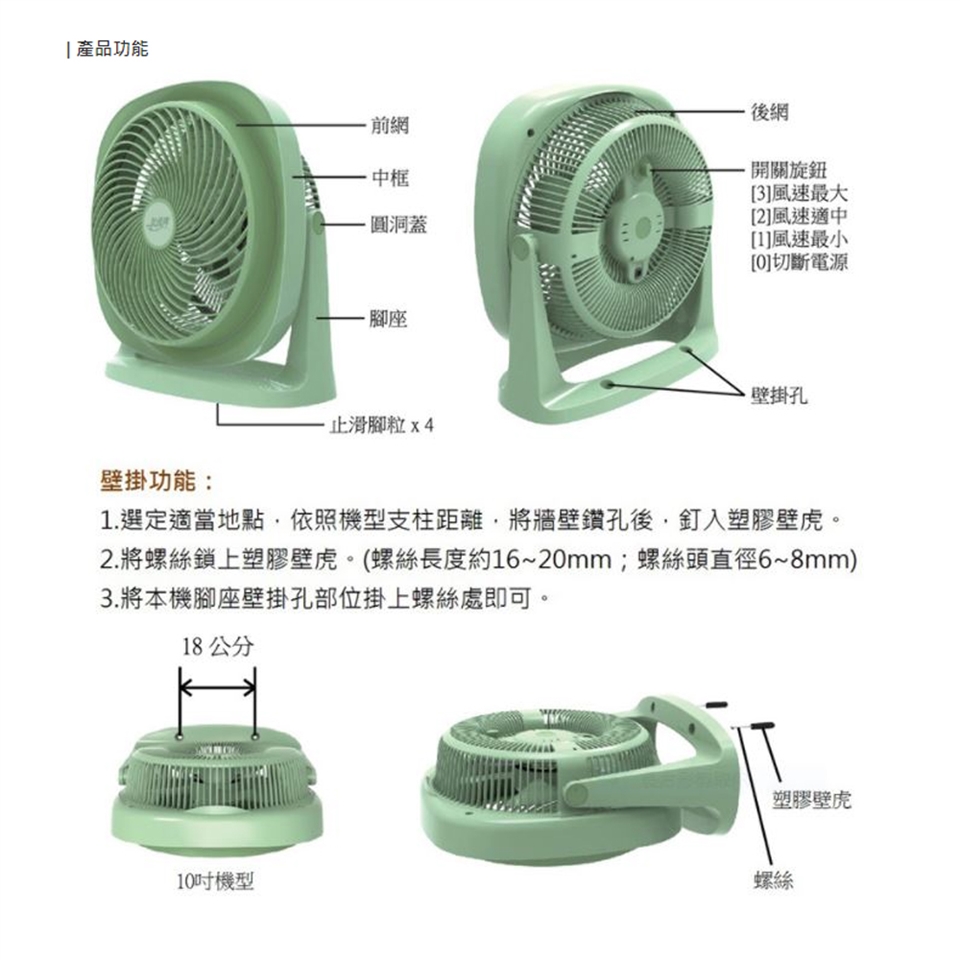 | 產品功能

前網
中框
圓洞蓋
腳座
止滑腳粒 x 4

後網
開關旋鈕
[3]風速最大
[2]風速適中
[1]風速最小
[0]切斷電源
壁掛孔

壁掛功能：
1.選定適當地點，依照機型支柱距離，將牆壁鑽孔後，釘入塑膠壁虎。
2.將螺絲鎖上塑膠壁虎。(螺絲長度約16~20mm；螺絲頭直徑6~8mm)
3.將本機腳座壁掛孔部位掛上螺絲處即可。

18 公分
10吋機型

塑膠壁虎
螺絲