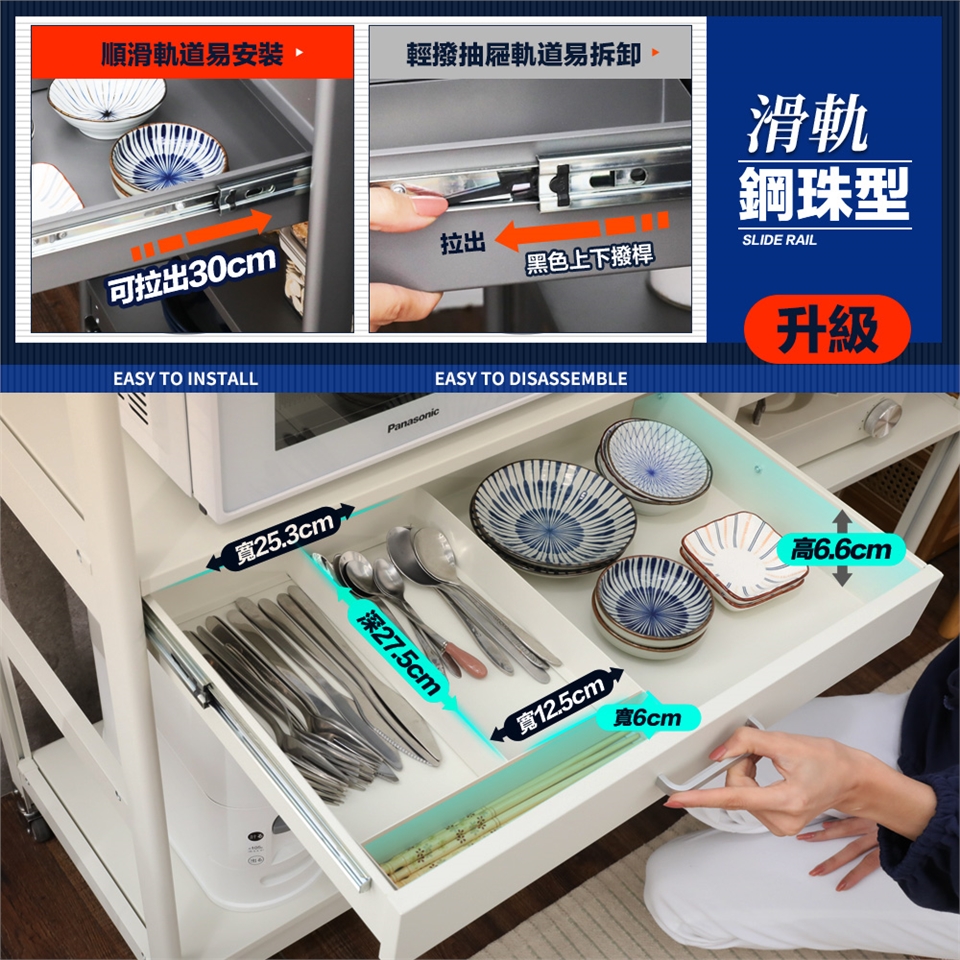 順滑軌道易安裝

可拉出30cm

輕撥抽屜軌道易拆卸

拉出

黑色上下撥桿

滑軌
鋼珠型
SLIDE RAIL

升級

EASY TO INSTALL

EASY TO DISASSEMBLE

Panasonic

寬25.3cm

深27.5cm

寬12.5cm

寬6cm

高6.6cm