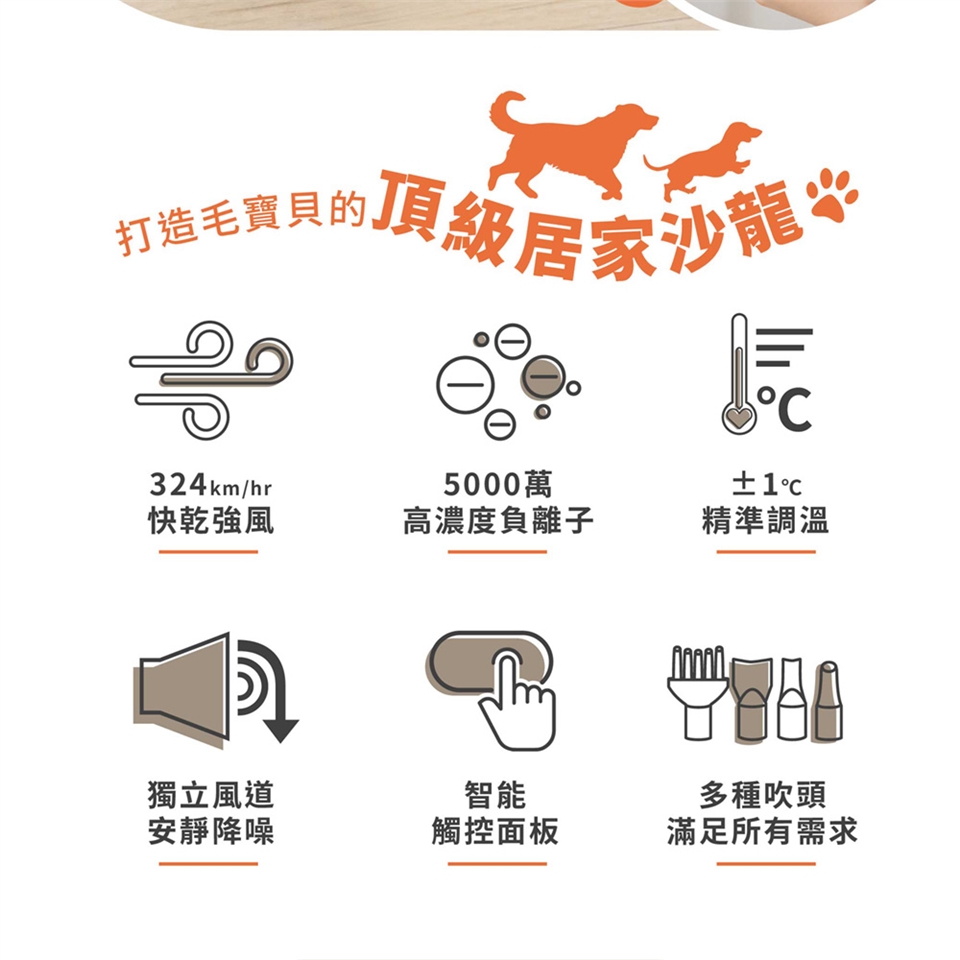 打造毛寶貝的頂級居家沙龍

°C

324km/hr
快乾強風

5000萬
高濃度負離子

±1℃
精準調溫

獨立風道
安靜降噪

智能
觸控面板

多種吹頭
滿足所有需求