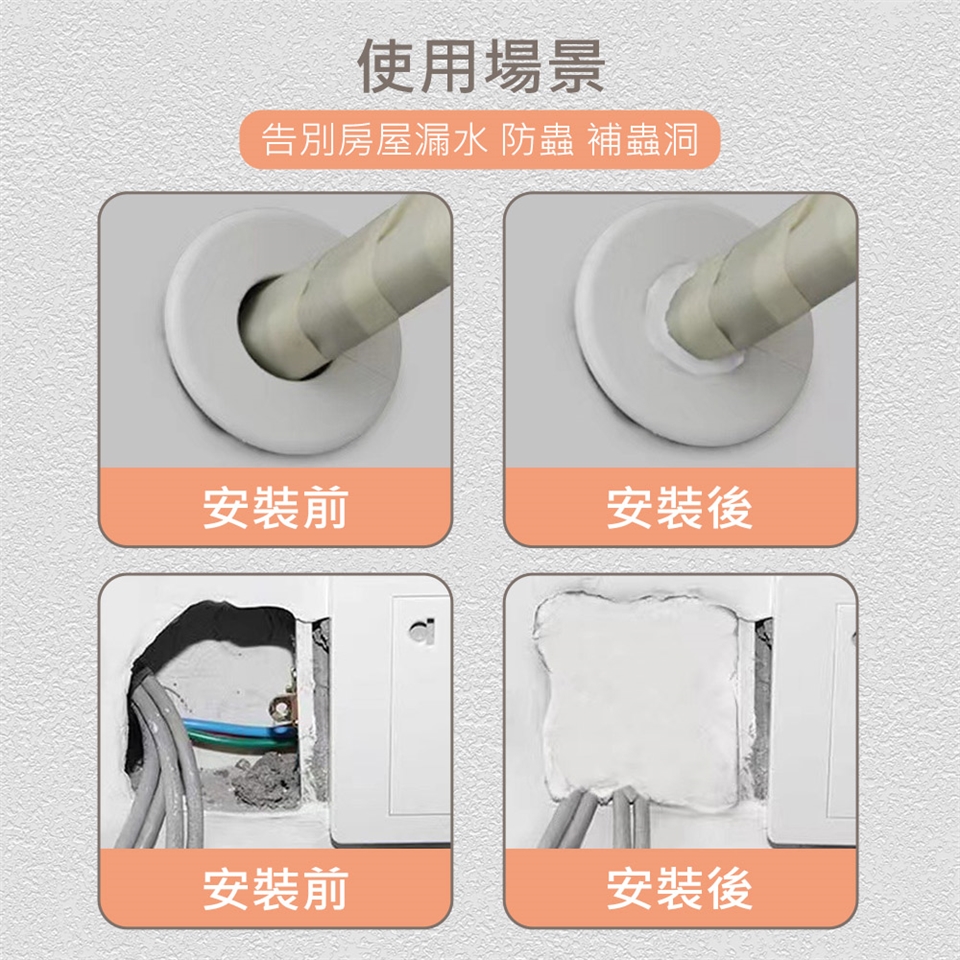 使用場景

告別房屋漏水 防蟲 補蟲洞

安裝前

安裝後

安裝前

安裝後