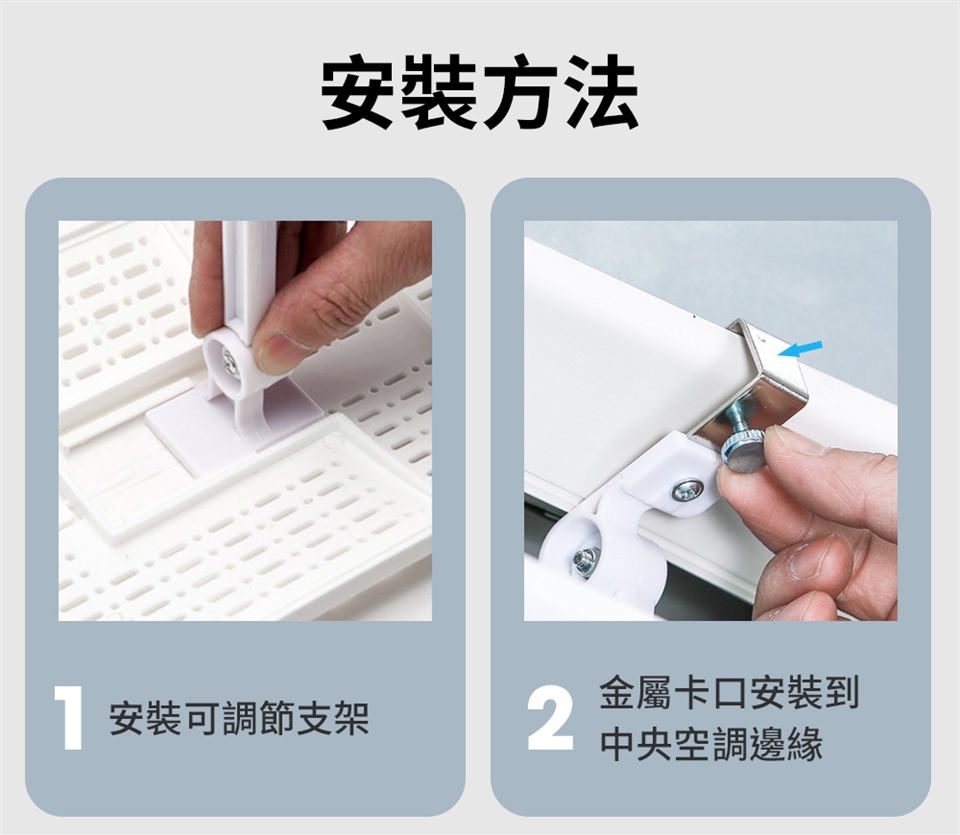 安裝方法

1 安裝可調節支架

2 金屬卡口安裝到中央空調邊緣