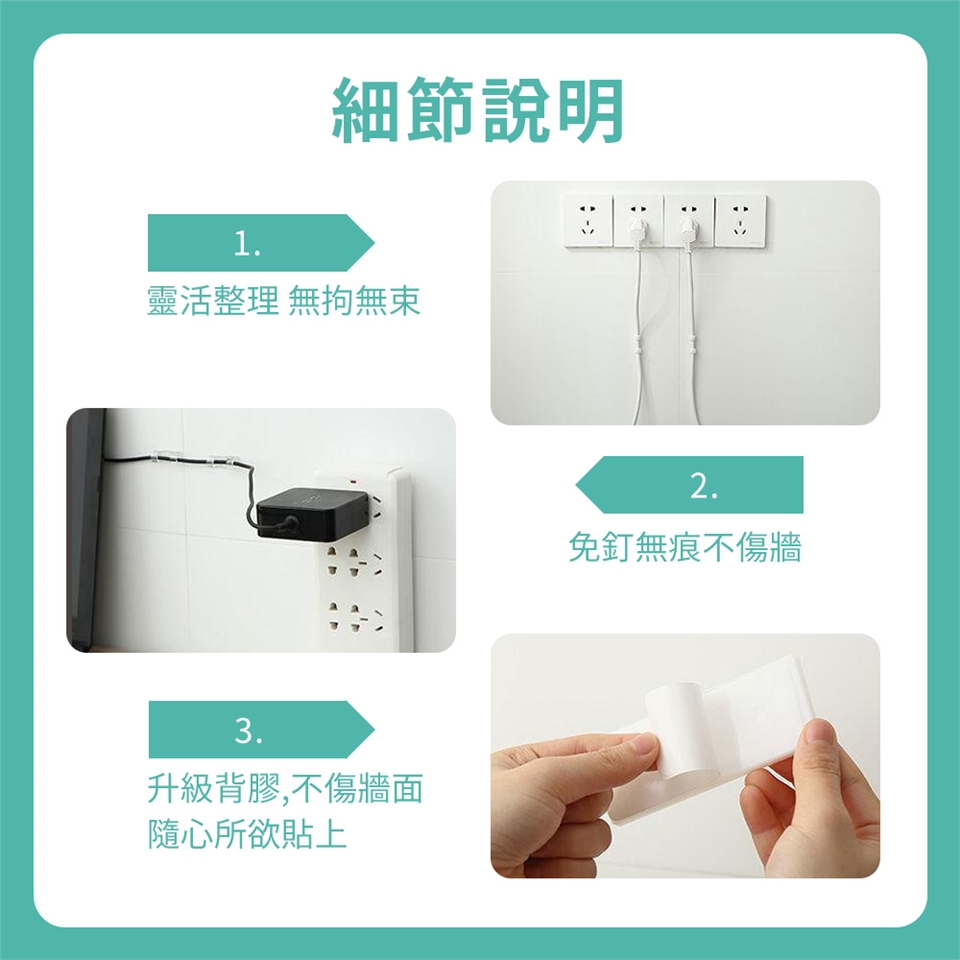 細節說明

1.
靈活整理 無拘無束

2.
免釘無痕不傷牆

3.
升級背膠,不傷牆面
隨心所欲貼上