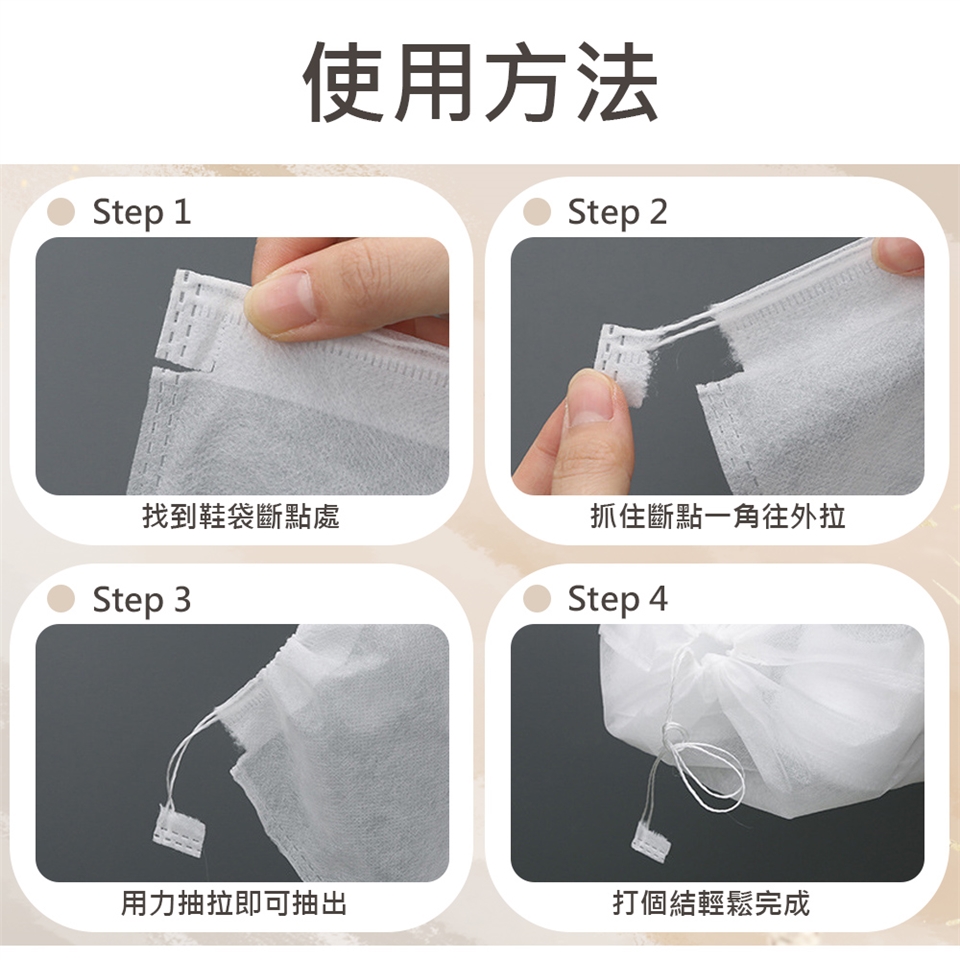 使用方法

Step 1

找到鞋袋斷點處

Step 2

抓住斷點一角往外拉

Step 3

用力抽拉即可抽出

Step 4

打個結輕鬆完成