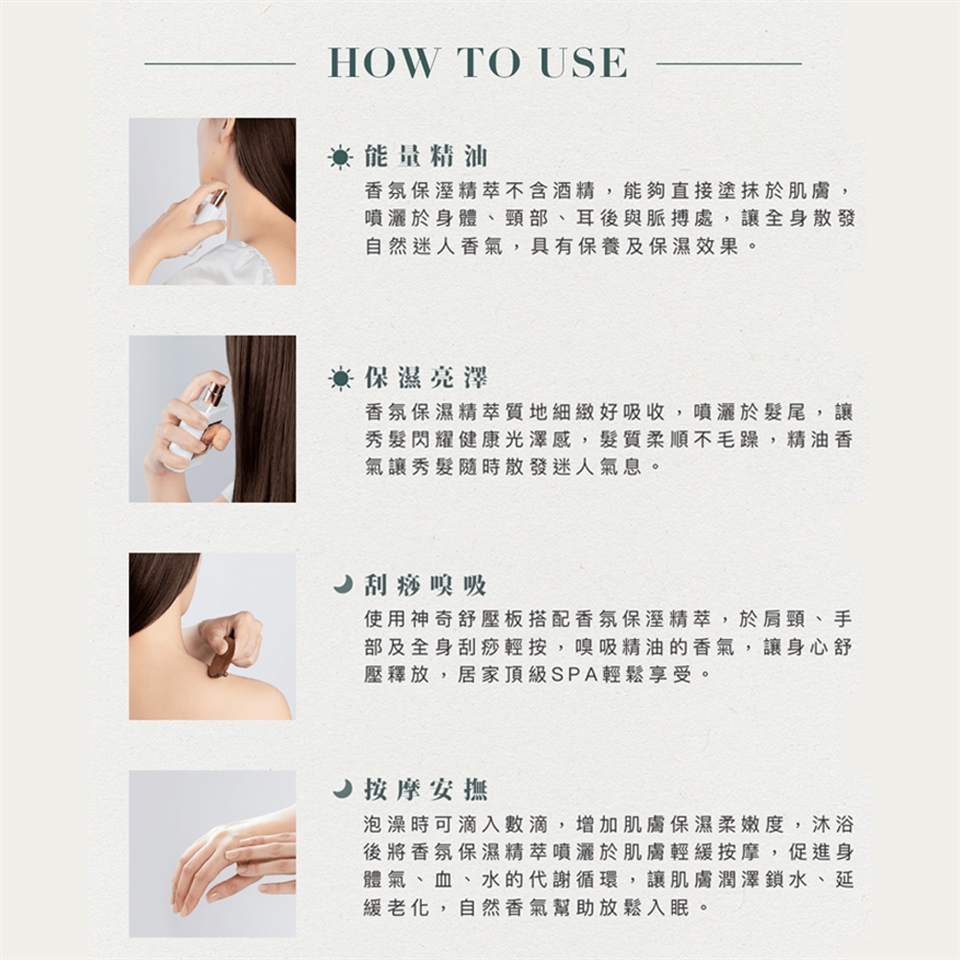 HOW TO USE

能量精油
香氛保溼精萃不含酒精，能夠直接塗抹於肌膚，噴灑於身體、頸部、耳後與脈搏處，讓全身散發自然迷人香氣，具有保養及保濕效果。

保濕亮澤
香氛保濕精萃質地細緻好吸收，噴灑於髮尾，讓秀髮閃耀健康光澤感，髮質柔順不毛躁，精油香氣讓秀髮隨時散發迷人氣息。

刮痧嗅吸
使用神奇舒壓板搭配香氛保溼精萃，於肩頸、手部及全身刮痧輕按，嗅吸精油的香氣，讓身心舒壓釋放，居家頂級SPA輕鬆享受。

按摩安撫
泡澡時可滴入數滴，增加肌膚保濕柔嫩度，沐浴後將香氛保濕精萃噴灑於肌膚輕緩按摩，促進身體氣、血、水的代謝循環，讓肌膚潤澤鎖水、延緩老化，自然香氣幫助放鬆入眠。