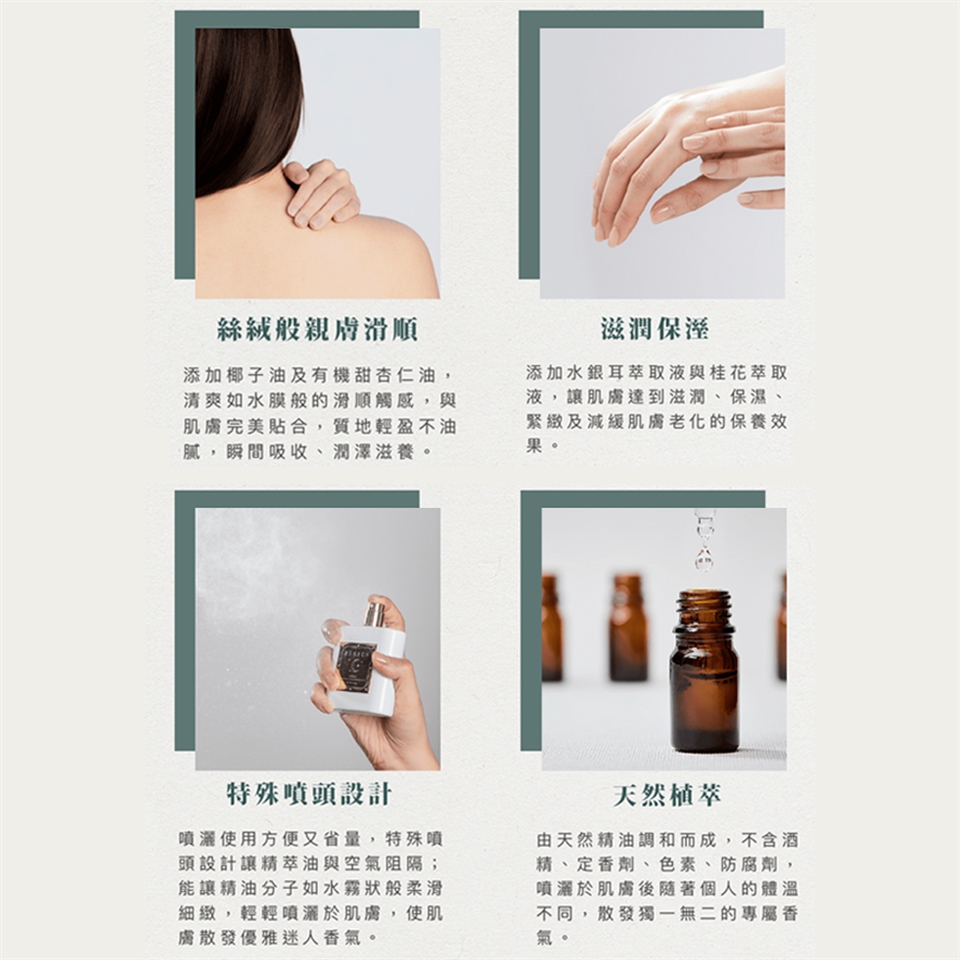 絲絨般親膚滑順

添加椰子油及有機甜杏仁油，清爽如水膜般的滑順觸感，與肌膚完美貼合，質地輕盈不油膩，瞬間吸收、潤澤滋養。

滋潤保溼

添加水銀耳萃取液與桂花萃取液，讓肌膚達到滋潤、保濕、緊緻及減緩肌膚老化的保養效果。

特殊噴頭設計

噴灑使用方便又省量，特殊噴頭設計讓精萃油與空氣阻隔；能讓精油分子如水霧狀般柔滑細緻，輕輕噴灑於肌膚，使肌膚散發優雅迷人香氣。

天然植萃

由天然精油調和而成，不含酒精、定香劑、色素、防腐劑，噴灑於肌膚後隨著個人的體溫不同，散發獨一無二的專屬香氣。