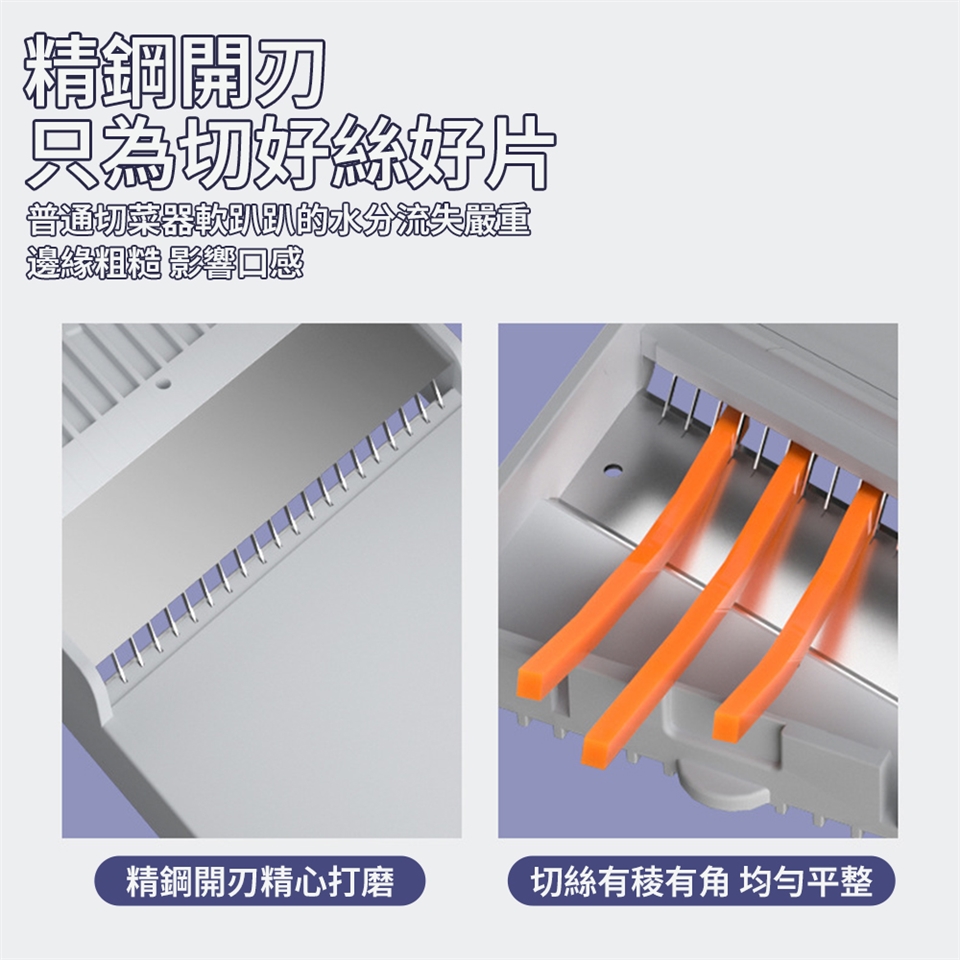 精鋼開刃
只為切好絲好片

普通切菜器軟趴趴的水分流失嚴重
邊緣粗糙 影響口感

精鋼開刃精心打磨

切絲有稜有角 均勻平整