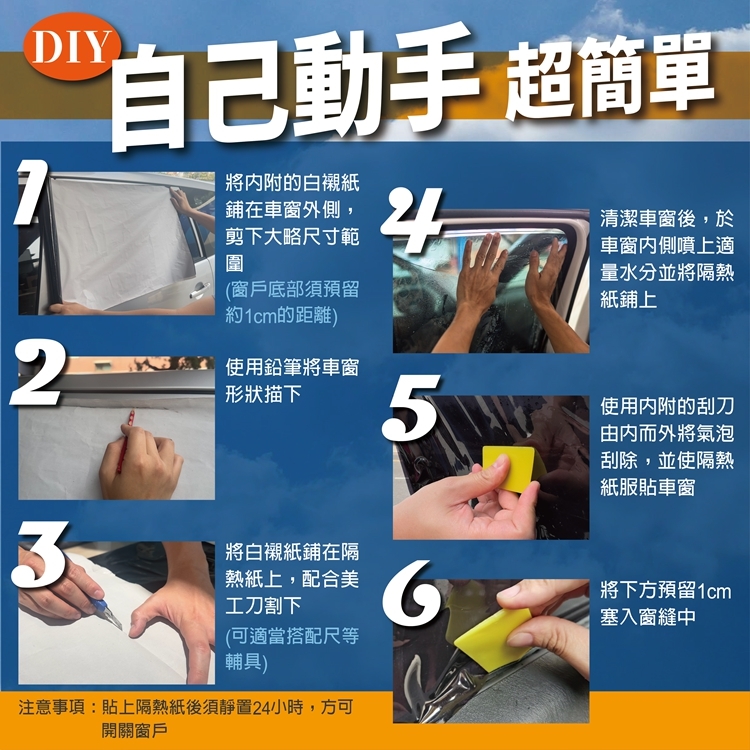 DIY 自己動手 超簡單

1
將內附的白襯紙鋪在車窗外側，剪下大略尺寸範圍
(窗戶底部須預留約1cm的距離)

2
使用鉛筆將車窗形狀描下

3
將白襯紙鋪在隔熱紙上，配合美工刀割下
(可適當搭配尺等輔具)

4
清潔車窗後，於車窗內側噴上適量水分並將隔熱紙鋪上

5
使用內附的刮刀由內而外將氣泡刮除，並使隔熱紙服貼車窗

6
將下方預留1cm塞入窗縫中

注意事項：貼上隔熱紙後須靜置24小時，方可開關窗戶