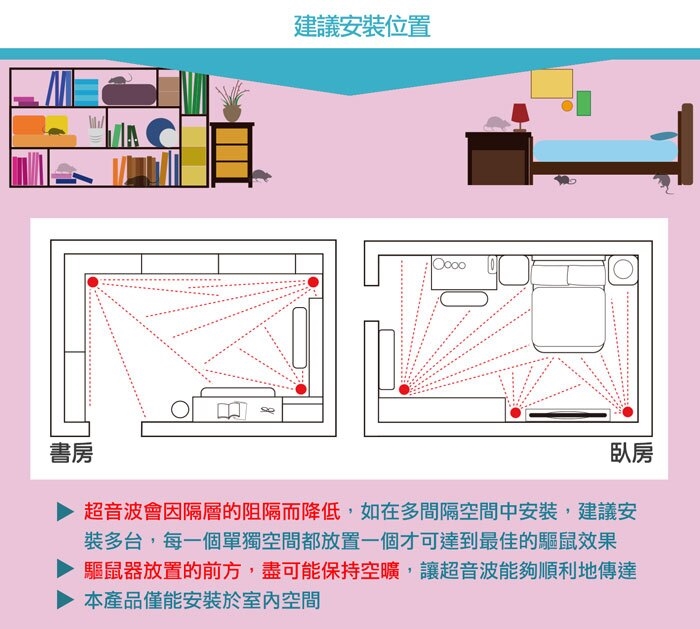 建議安裝位置

書房

臥房

▶ 超音波會因隔層的阻隔而降低，如在多間隔空間中安裝，建議安裝多台，每一個單獨空間都放置一個才可達到最佳的驅鼠效果

▶ 驅鼠器放置的前方，盡可能保持空曠，讓超音波能夠順利地傳達

▶ 本產品僅能安裝於室內空間