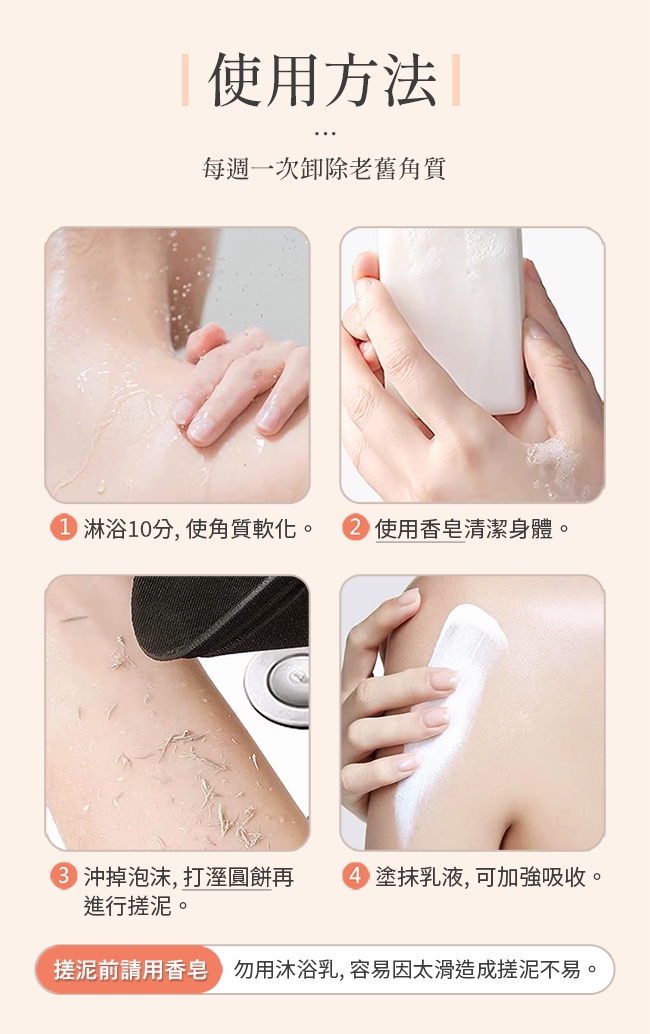 使用方法

...

每週一次卸除老舊角質

1 淋浴10分, 使角質軟化。

2 使用香皂清潔身體。

3 沖掉泡沫, 打溼圓餅再進行搓泥。

4 塗抹乳液, 可加強吸收。

搓泥前請用香皂 勿用沐浴乳, 容易因太滑造成搓泥不易。