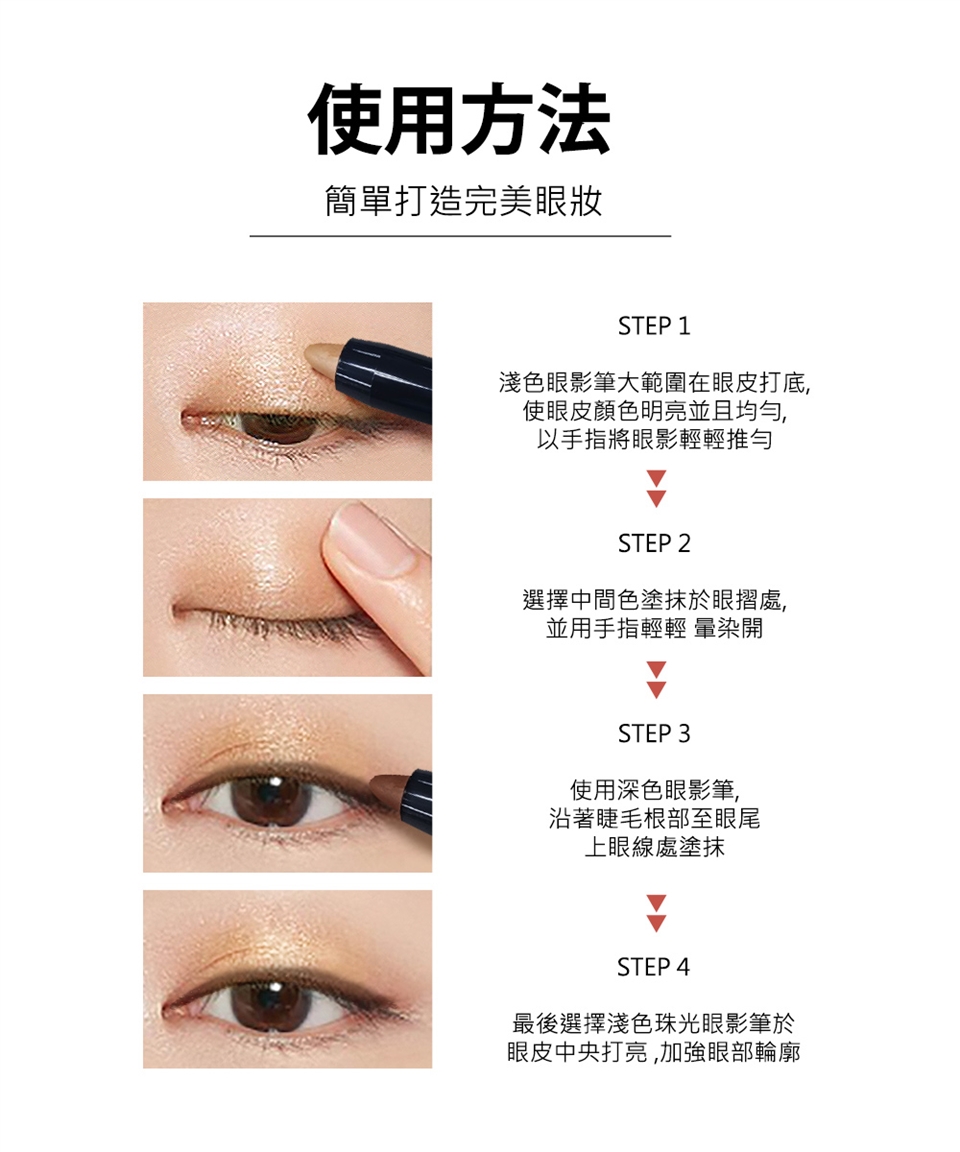 使用方法

簡單打造完美眼妝

STEP 1

淺色眼影筆大範圍在眼皮打底,
使眼皮顏色明亮並且均勻,
以手指將眼影輕輕推勻

STEP 2

選擇中間色塗抹於眼摺處,
並用手指輕輕 暈染開

STEP 3

使用深色眼影筆,
沿著睫毛根部至眼尾
上眼線處塗抹

STEP 4

最後選擇淺色珠光眼影筆於
眼皮中央打亮 ,加強眼部輪廓