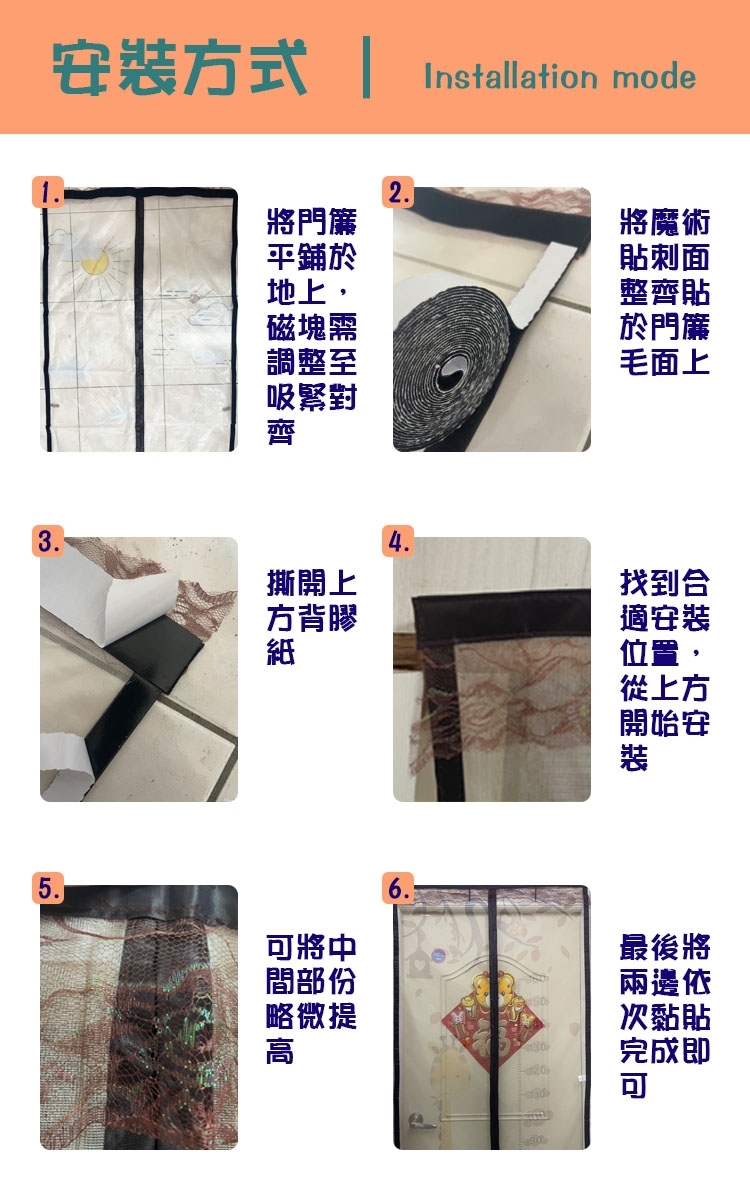 安裝方式 | Installation mode

1.

將門簾平鋪於地上，磁塊需調整至吸緊對齊

2.

將魔術貼刺面整齊貼於門簾毛面上

3.

撕開上方背膠紙

4.

找到合適安裝位置，從上方開始安裝

5.

可將中間部份略微提高

6.

最後將兩邊依次黏貼完成即可