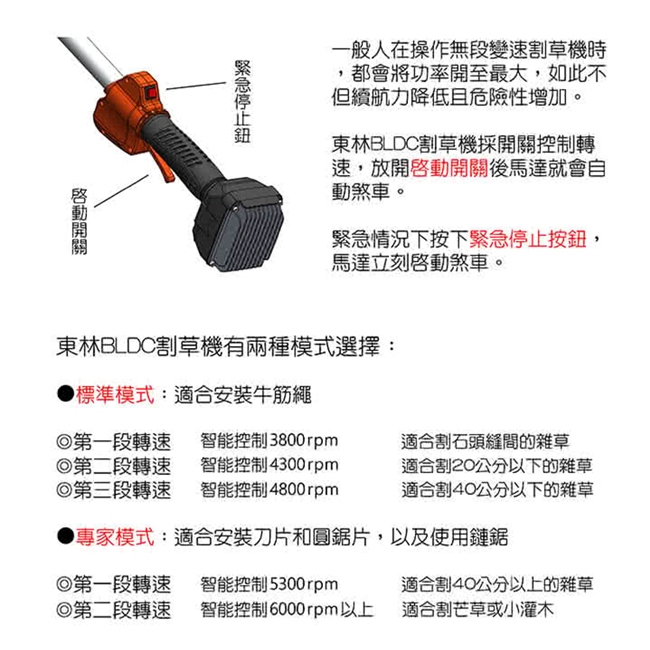 緊急停止鈕

啓動開關

一般人在操作無段變速割草機時，都會將功率開至最大，如此不但續航力降低且危險性增加。

東林BLDC割草機採開關控制轉速，放開啓動開關後馬達就會自動煞車。

緊急情況下按下緊急停止按鈕，馬達立刻啓動煞車。

東林BLDC割草機有兩種模式選擇：

●標準模式：適合安裝牛筋繩

| | | |
|---|---|---|
| ◎第一段轉速 | 智能控制3800rpm | 適合割石頭縫間的雜草 |
| ◎第二段轉速 | 智能控制4300rpm | 適合割20公分以下的雜草 |
| ◎第三段轉速 | 智能控制4800rpm | 適合割40公分以下的雜草 |

●專家模式：適合安裝刀片和圓鋸片，以及使用鏈鋸

| | | |
|---|---|---|
| ◎第一段轉速 | 智能控制5300rpm | 適合割40公分以上的雜草 |
| ◎第二段轉速 | 智能控制6000rpm以上 | 適合割芒草或小灌木 |