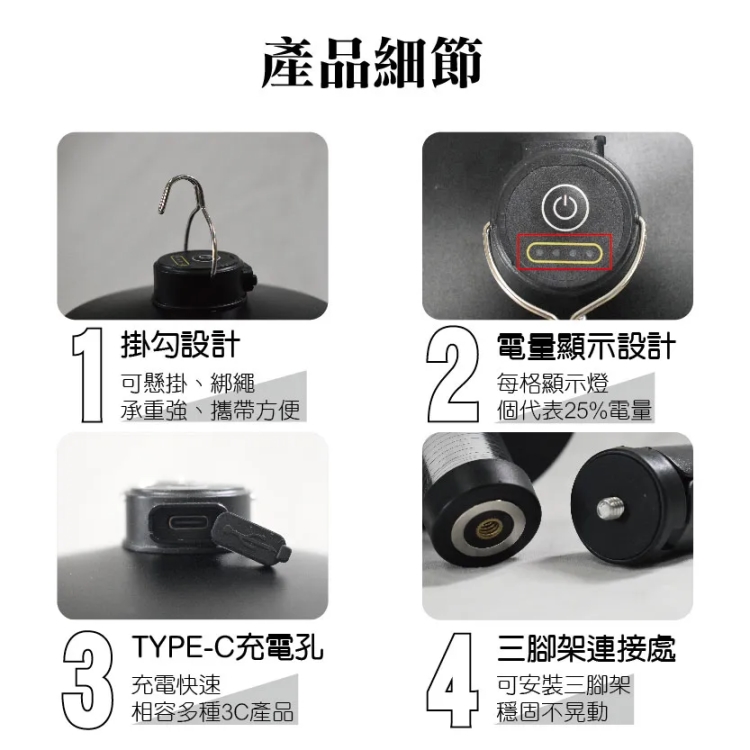 產品細節

1
掛勾設計
可懸掛、綁繩
承重強、攜帶方便

2
電量顯示設計
每格顯示燈
個代表25%電量

3
TYPE-C充電孔
充電快速
相容多種3C產品

4
三腳架連接處
可安裝三腳架
穩固不晃動