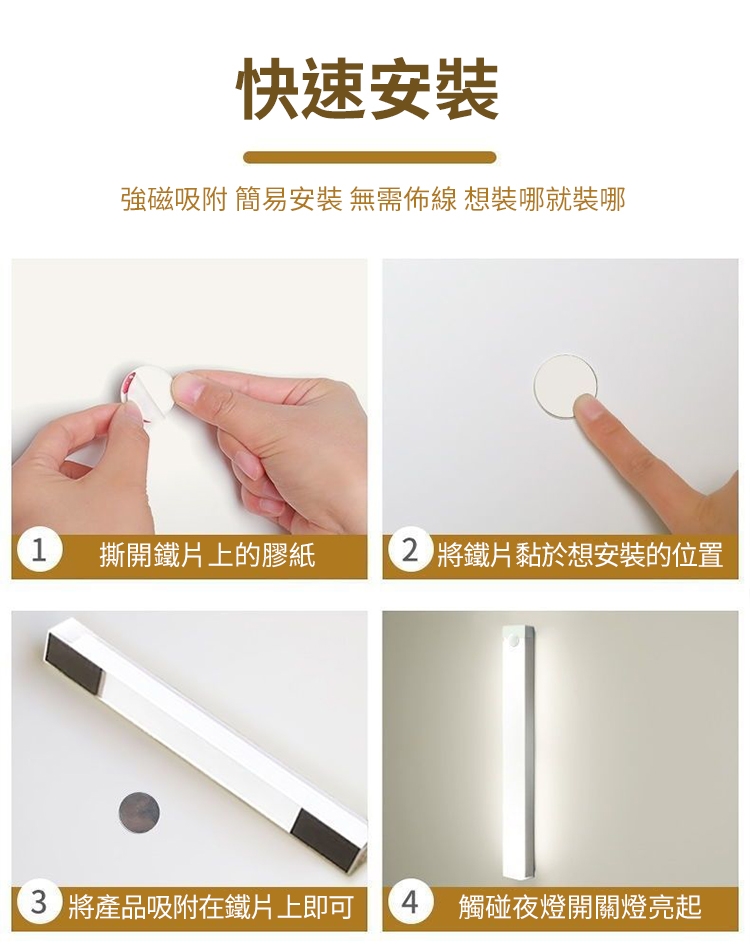 快速安裝

強磁吸附 簡易安裝 無需佈線 想裝哪就裝哪

1 撕開鐵片上的膠紙

2 將鐵片黏於想安裝的位置

3 將產品吸附在鐵片上即可

4 觸碰夜燈開關燈亮起