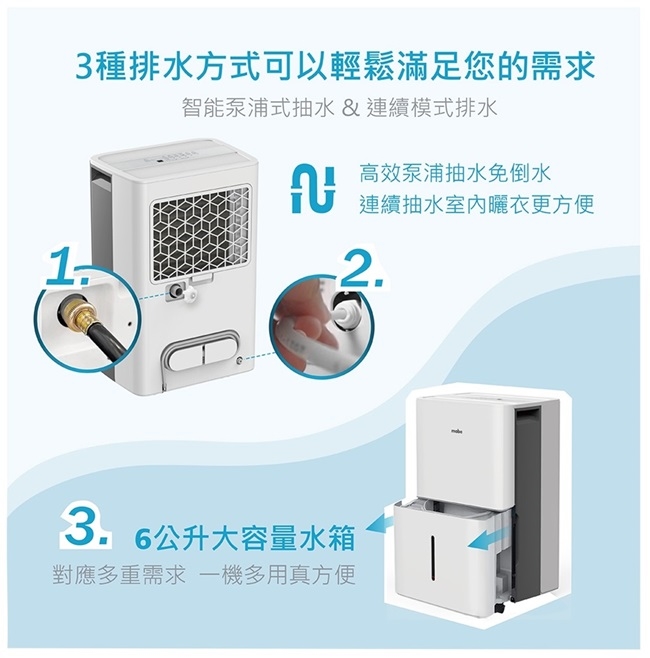 3種排水方式可以輕鬆滿足您的需求

智能泵浦式抽水 & 連續模式排水

高效泵浦抽水免倒水
連續抽水室內曬衣更方便

1.

2.

mabe

3. 6公升大容量水箱

對應多重需求 一機多用真方便