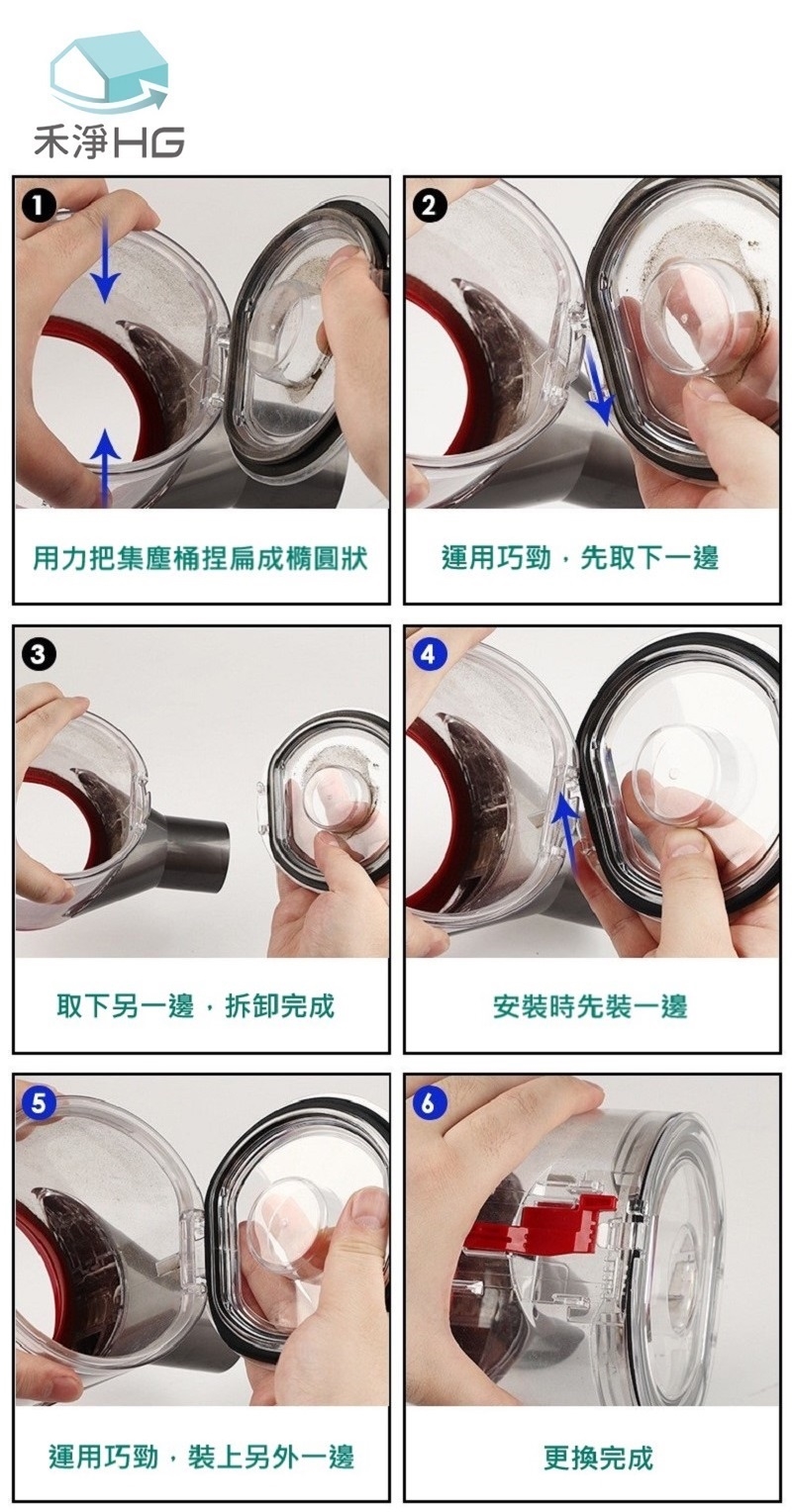 禾淨HG

1

用力把集塵桶捏扁成橢圓狀

2

運用巧勁，先取下一邊

3

取下另一邊，拆卸完成

4

安裝時先裝一邊

5

運用巧勁，裝上另外一邊

6

更換完成