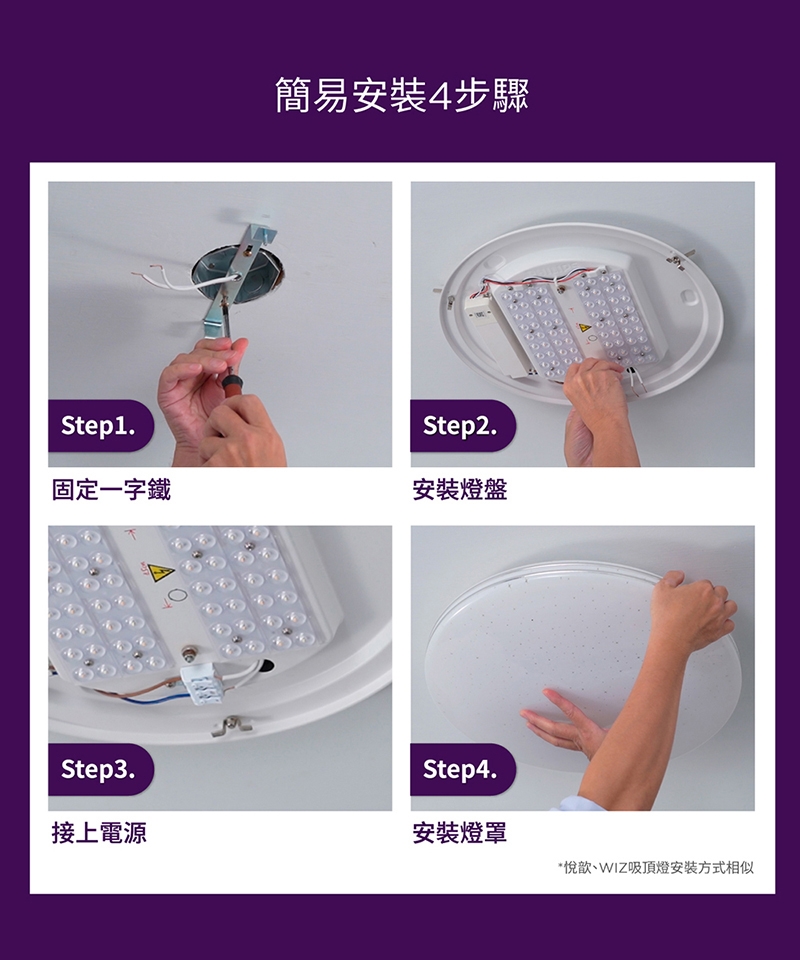 簡易安裝4步驟

Step1.

固定一字鐵

Step2.

安裝燈盤

Step3.

接上電源

Step4.

安裝燈罩

*悅歆、WIZ吸頂燈安裝方式相似