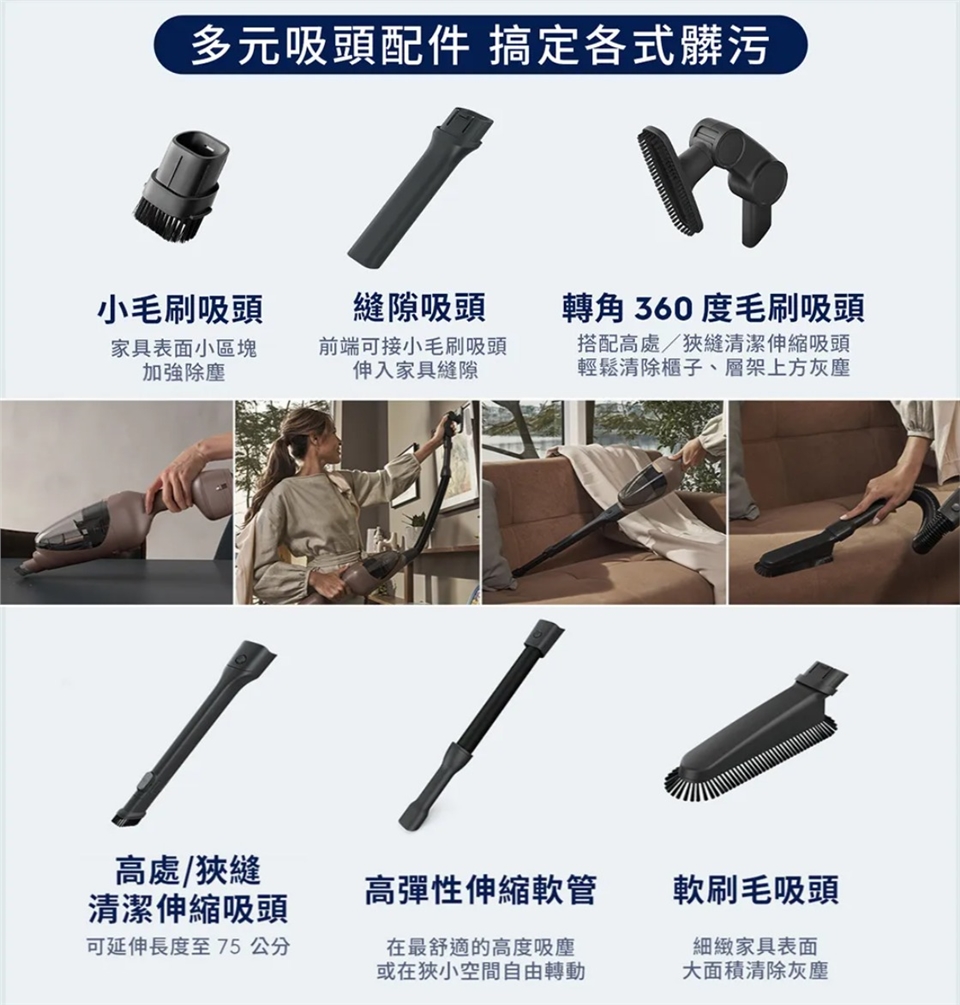 多元吸頭配件 搞定各式髒污

小毛刷吸頭
家具表面小區塊
加強除塵

縫隙吸頭
前端可接小毛刷吸頭
伸入家具縫隙

轉角 360 度毛刷吸頭
搭配高處／狹縫清潔伸縮吸頭
輕鬆清除櫃子、層架上方灰塵

高處/狹縫
清潔伸縮吸頭
可延伸長度至 75 公分

高彈性伸縮軟管
在最舒適的高度吸塵
或在狹小空間自由轉動

軟刷毛吸頭
細緻家具表面
大面積清除灰塵