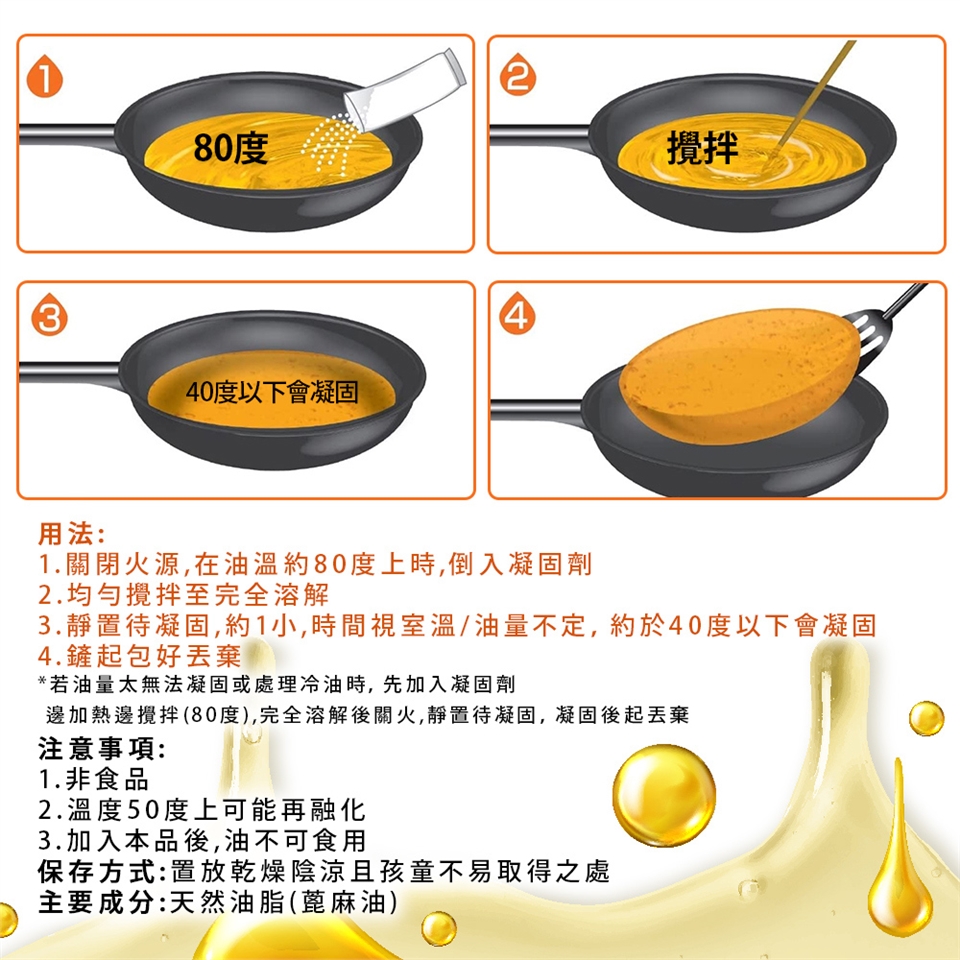 1
80度

2
攪拌

3
40度以下會凝固

4

用法:
1.關閉火源,在油溫約80度上時,倒入凝固劑
2.均勻攪拌至完全溶解
3.靜置待凝固,約1小,時間視室溫/油量不定, 約於40度以下會凝固
4.鏟起包好丟棄
*若油量太無法凝固或處理冷油時, 先加入凝固劑 邊加熱邊攪拌(80度),完全溶解後關火,靜置待凝固, 凝固後起丟棄

注意事項:
1.非食品
2.溫度50度上可能再融化
3.加入本品後,油不可食用
保存方式:置放乾燥陰涼且孩童不易取得之處
主要成分:天然油脂(蓖麻油)