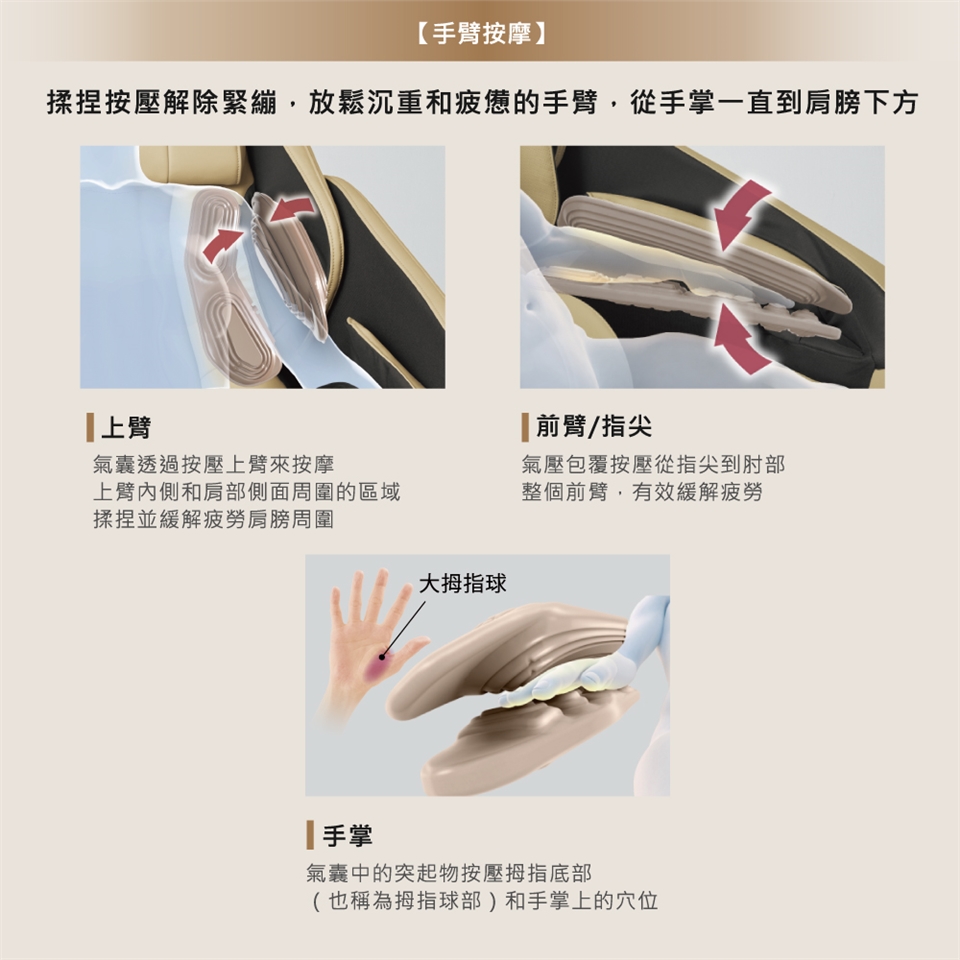 【手臂按摩】

揉捏按壓解除緊繃，放鬆沉重和疲憊的手臂，從手掌一直到肩膀下方

上臂

氣囊透過按壓上臂來按摩
上臂內側和肩部側面周圍的區域
揉捏並緩解疲勞肩膀周圍

前臂/指尖

氣壓包覆按壓從指尖到肘部
整個前臂，有效緩解疲勞

大拇指球

手掌

氣囊中的突起物按壓拇指底部
（也稱為拇指球部）和手掌上的穴位