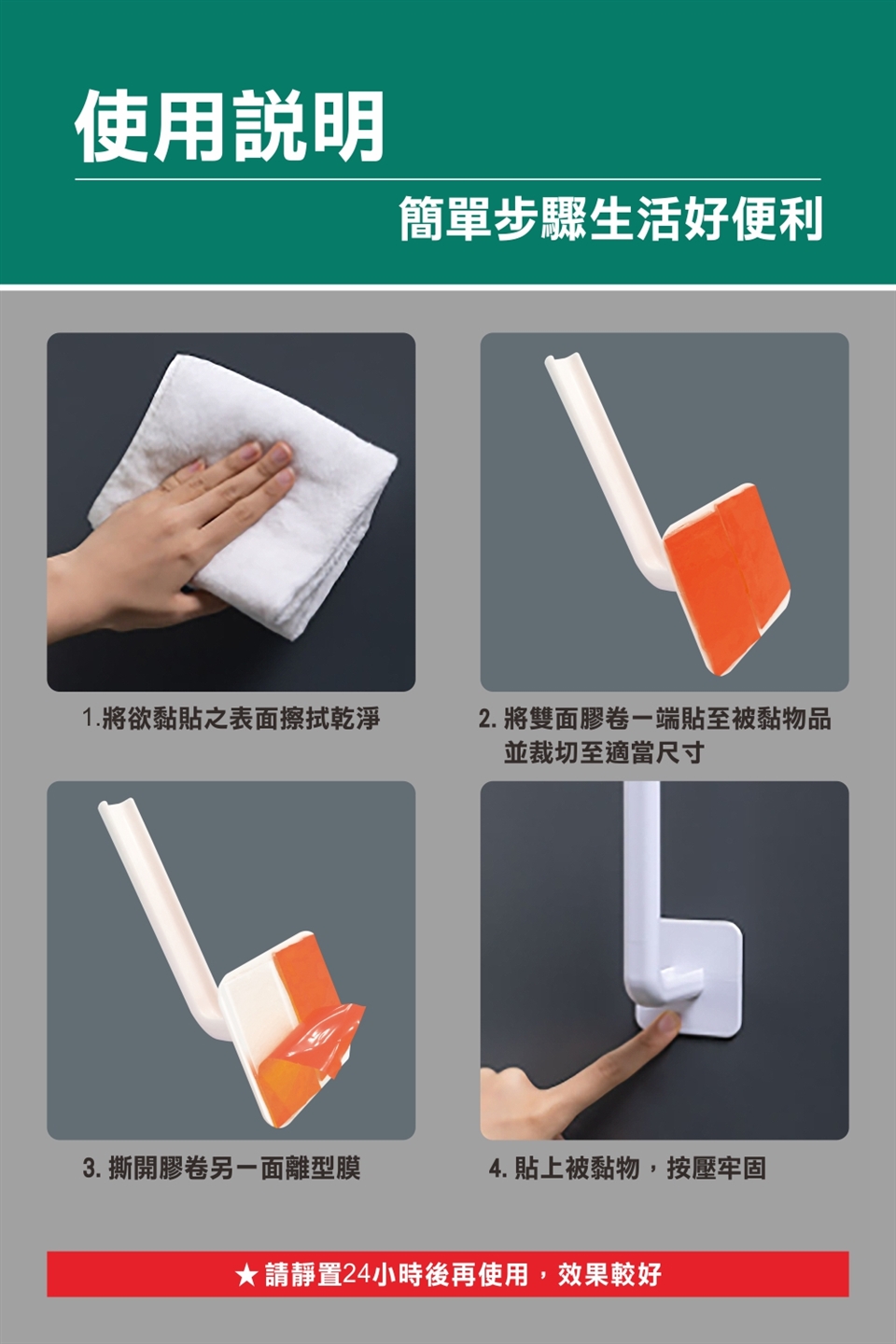 使用說明

簡單步驟生活好便利

1.將欲黏貼之表面擦拭乾淨

2. 將雙面膠卷一端貼至被黏物品並裁切至適當尺寸

3. 撕開膠卷另一面離型膜

4. 貼上被黏物，按壓牢固

★ 請靜置24小時後再使用，效果較好