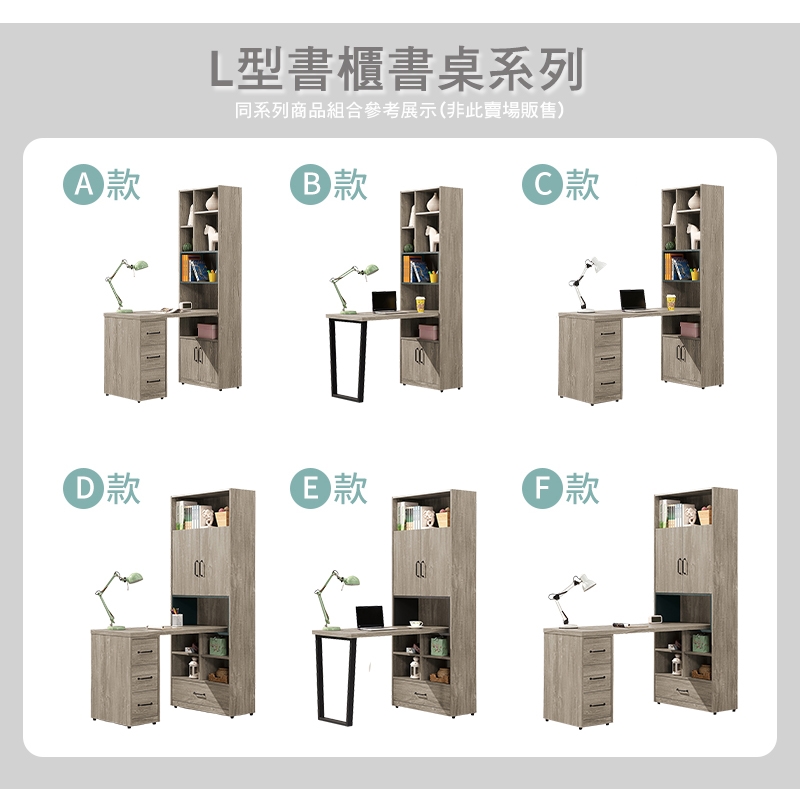 L型書櫃書桌系列

同系列商品組合參考展示(非此賣場販售)

A款

B款

C款

D款

E款

F款