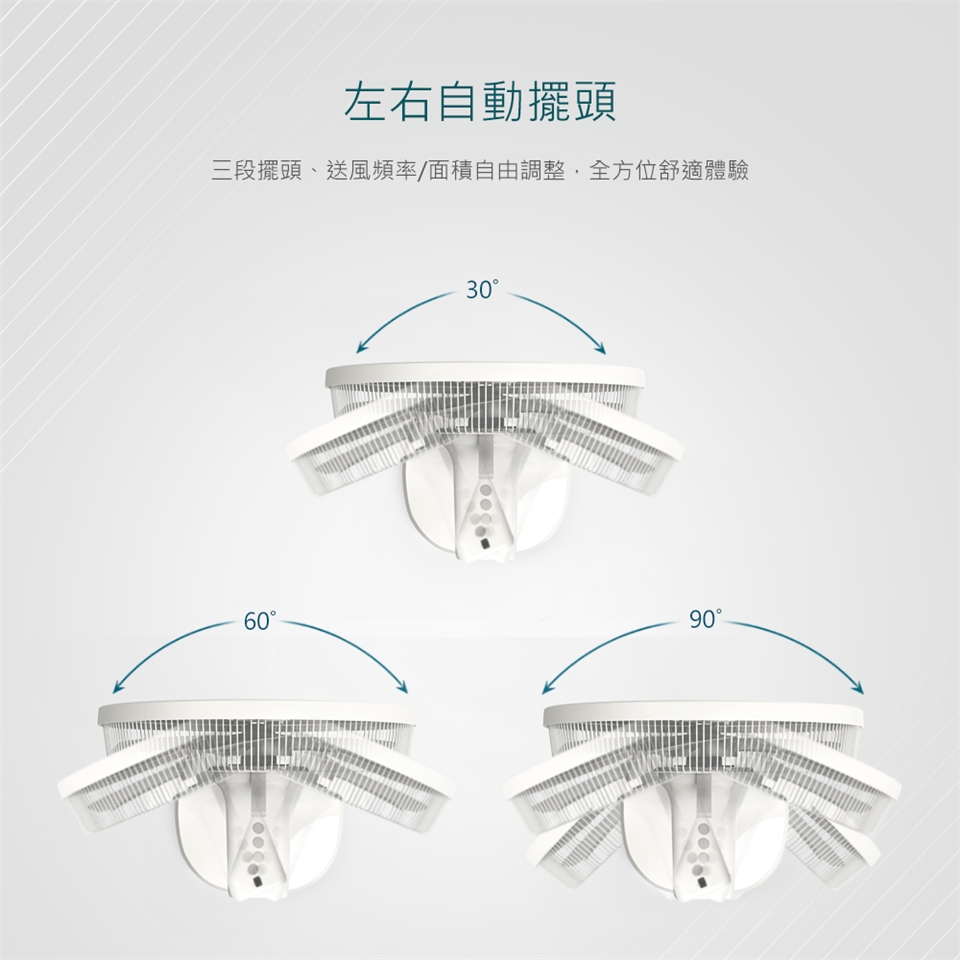 左右自動擺頭

三段擺頭、送風頻率/面積自由調整，全方位舒適體驗

30°

60°

90°