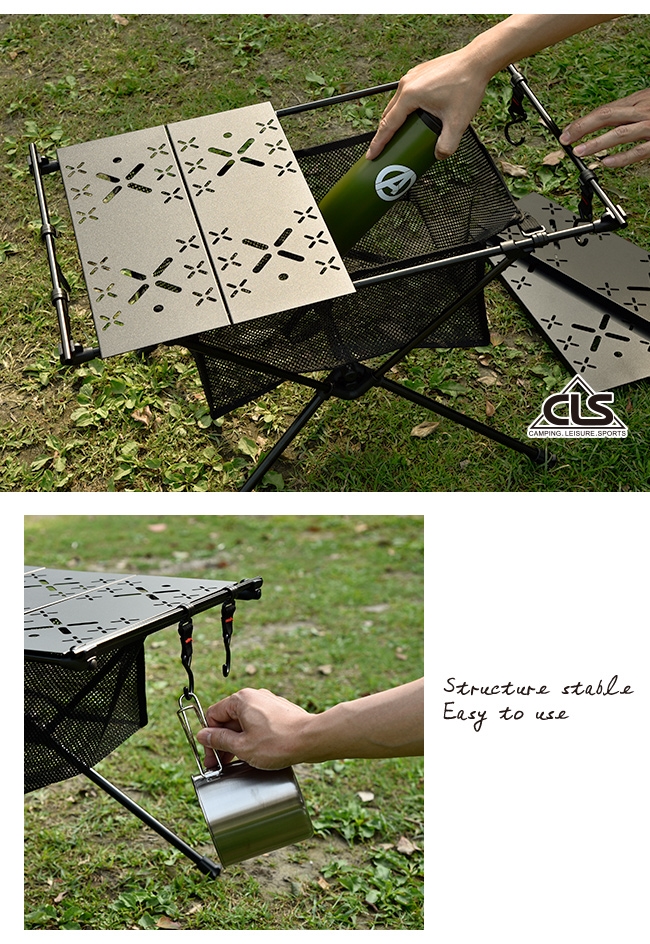 CLS
CAMPING.LEISURE.SPORTS

Structure stable
Easy to use